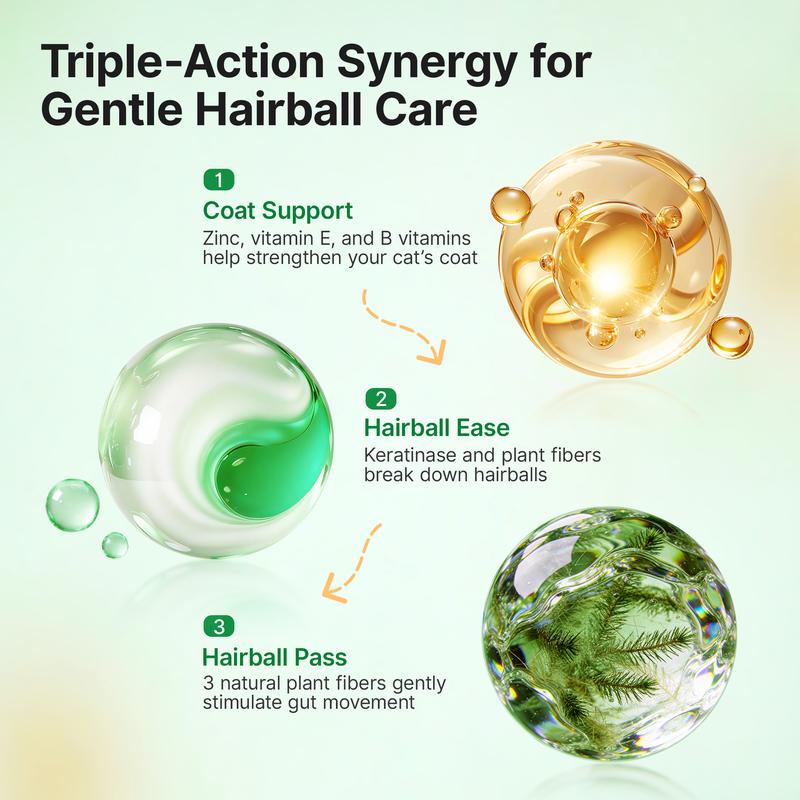 Triple-Action Synergy for Gentle Hairball Care

1
Coat Support
Zinc, vitamin E, and B vitamins help strengthen your cat's coat

2
Hairball Ease
Keratinase and plant fibers break down hairballs

3
Hairball Pass
3 natural plant fibers gently stimulate gut movement