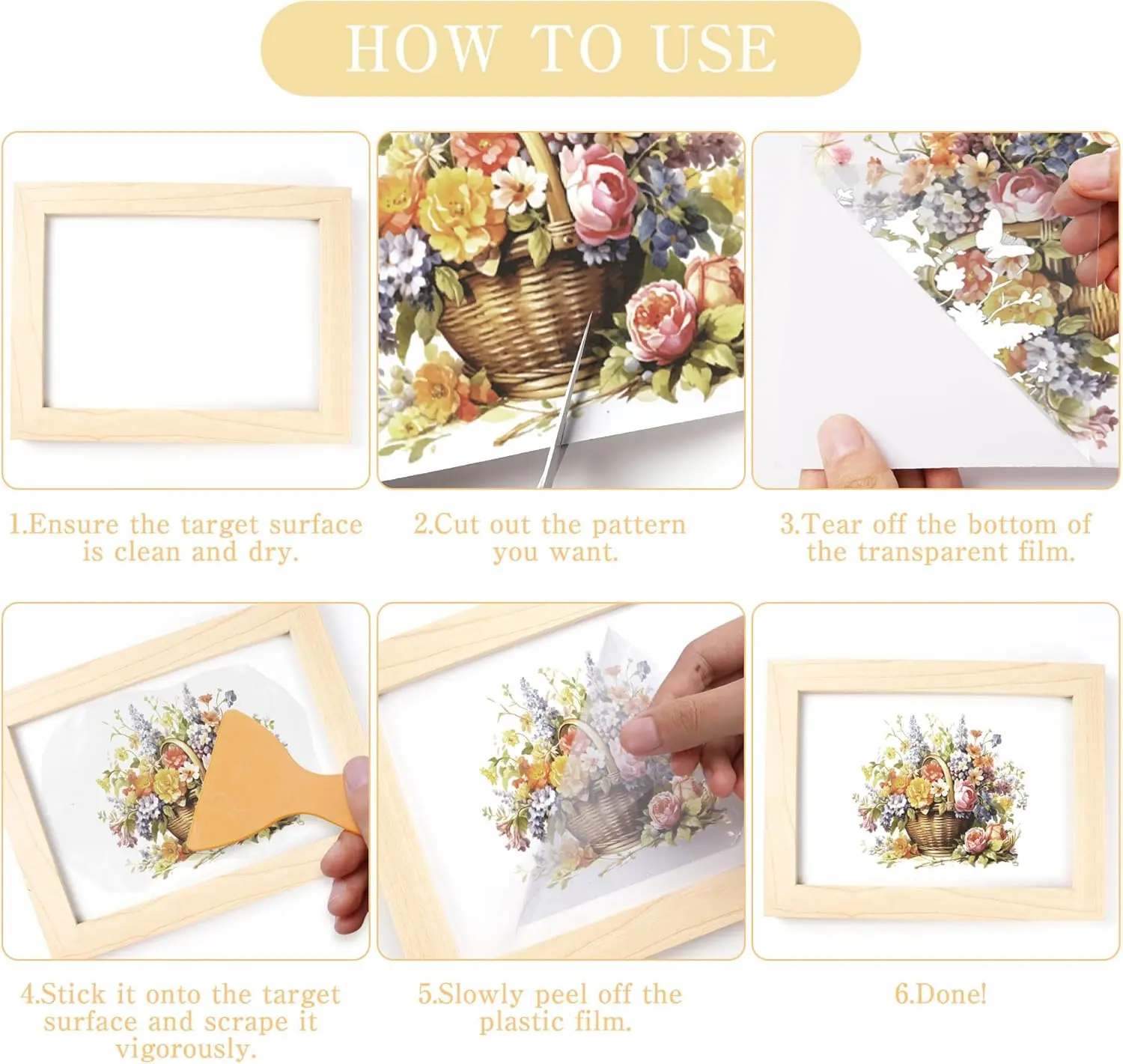 HOW TO USE

1.Ensure the target surface is clean and dry.

2.Cut out the pattern you want.

3.Tear off the bottom of the transparent film.

4.Stick it onto the target surface and scrape it vigorously.

5.Slowly peel off the plastic film.

6.Done!