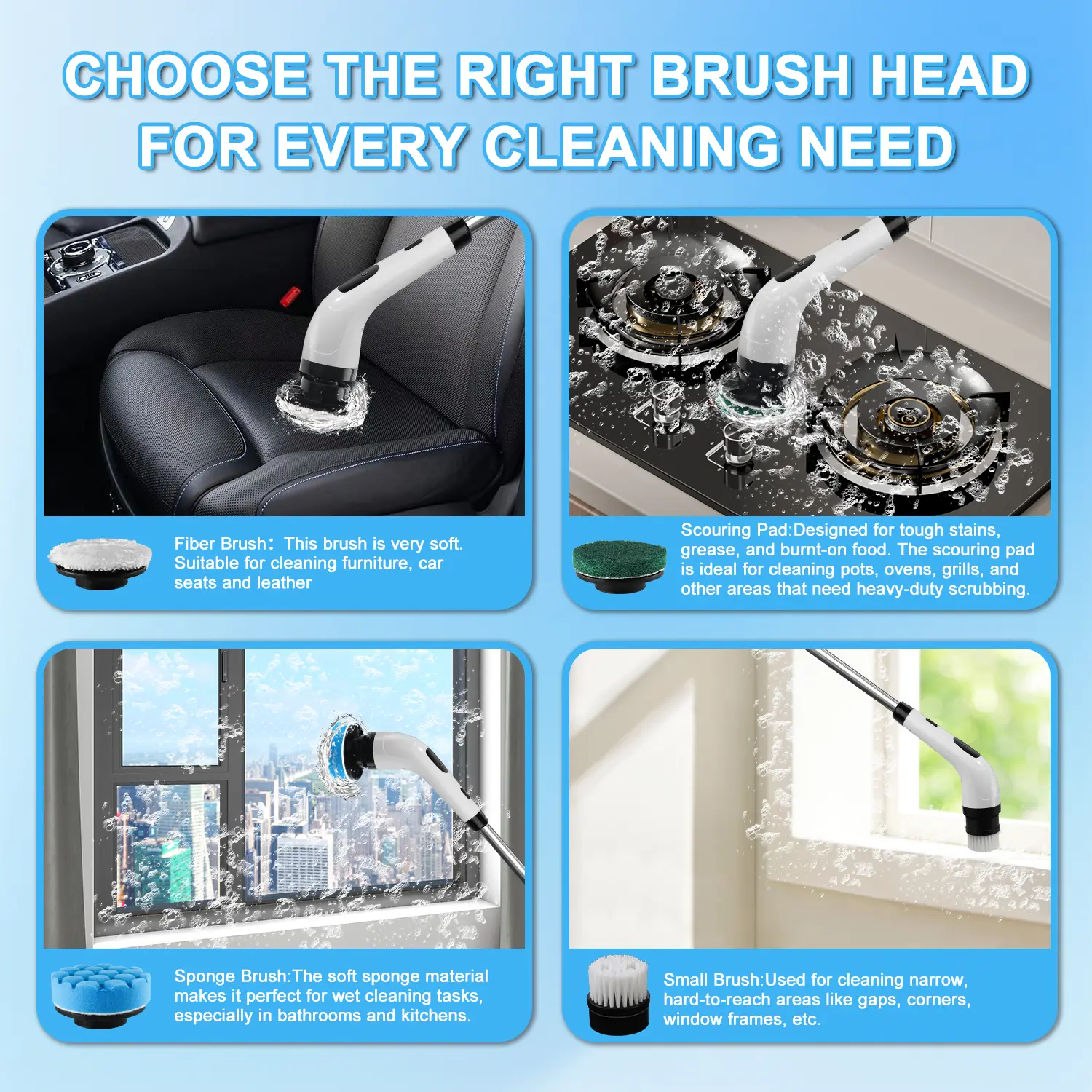 CHOOSE THE RIGHT BRUSH HEAD FOR EVERY CLEANING NEED

Fiber Brush：This brush is very soft. Suitable for cleaning furniture, car seats and leather

Scouring Pad:Designed for tough stains, grease, and burnt-on food. The scouring pad is ideal for cleaning pots, ovens, grills, and other areas that need heavy-duty scrubbing.

Sponge Brush:The soft sponge material makes it perfect for wet cleaning tasks, especially in bathrooms and kitchens.

Small Brush:Used for cleaning narrow, hard-to-reach areas like gaps, corners, window frames, etc.