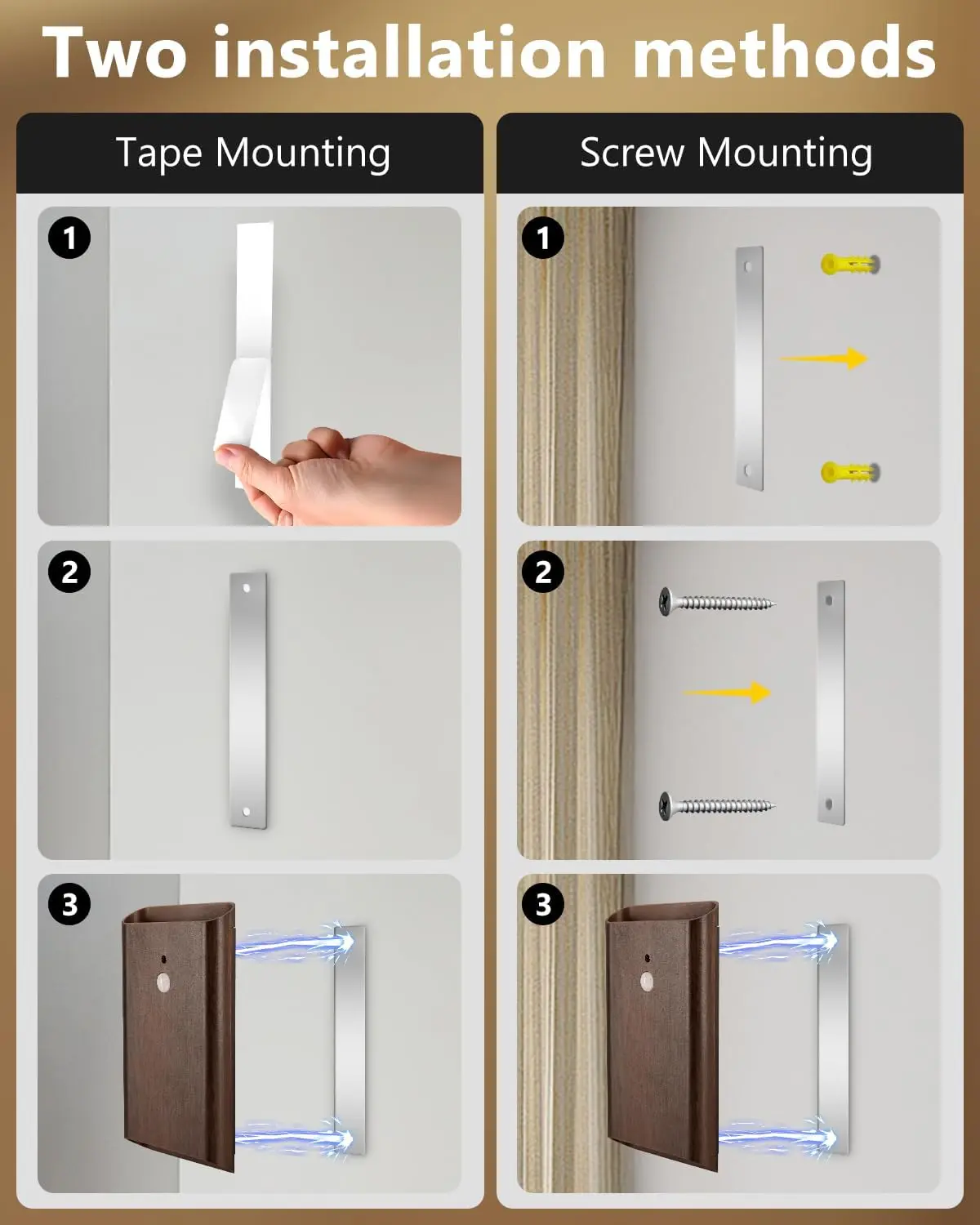 Two installation methods

Tape Mounting

1

2

3

Screw Mounting

1

2

3