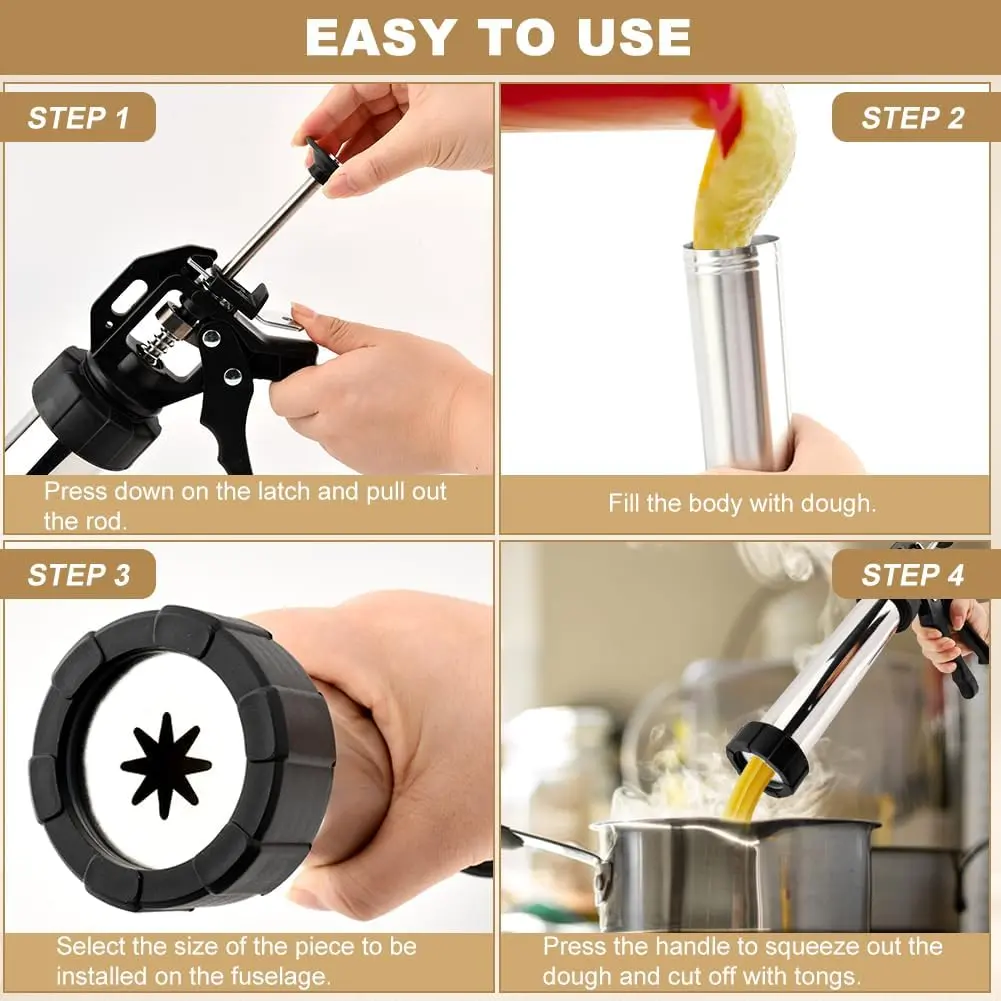 EASY TO USE

STEP 1

Press down on the latch and pull out the rod.

STEP 2

Fill the body with dough.

STEP 3

Select the size of the piece to be installed on the fuselage.

STEP 4

Press the handle to squeeze out the dough and cut off with tongs.