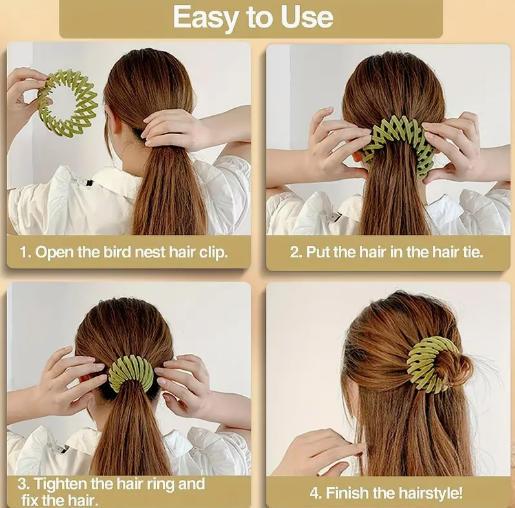 Easy to Use

1. Open the bird nest hair clip.

2. Put the hair in the hair tie.

3. Tighten the hair ring and fix the hair.

4. Finish the hairstyle!