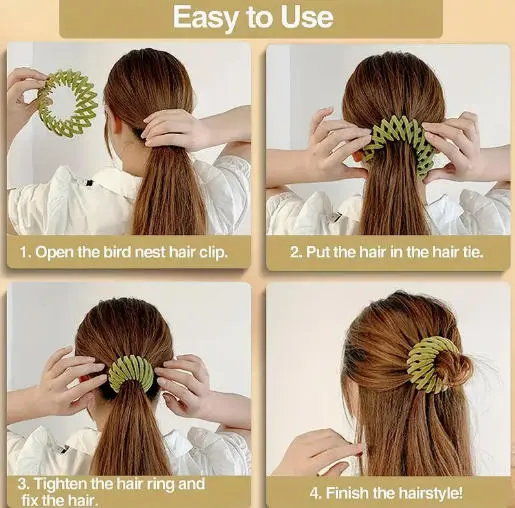 Easy to Use

1. Open the bird nest hair clip.

2. Put the hair in the hair tie.

3. Tighten the hair ring and fix the hair.

4. Finish the hairstyle!