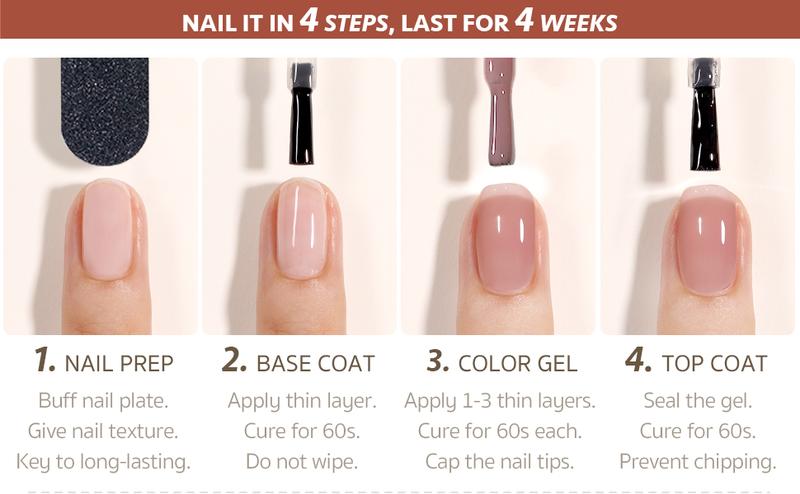 NAIL IT IN 4 STEPS, LAST FOR 4 WEEKS

1. NAIL PREP
Buff nail plate.
Give nail texture.
Key to long-lasting.

2. BASE COAT
Apply thin layer.
Cure for 60s.
Do not wipe.

3. COLOR GEL
Apply 1-3 thin layers.
Cure for 60s each.
Cap the nail tips.

4. TOP COAT
Seal the gel.
Cure for 60s.
Prevent chipping.