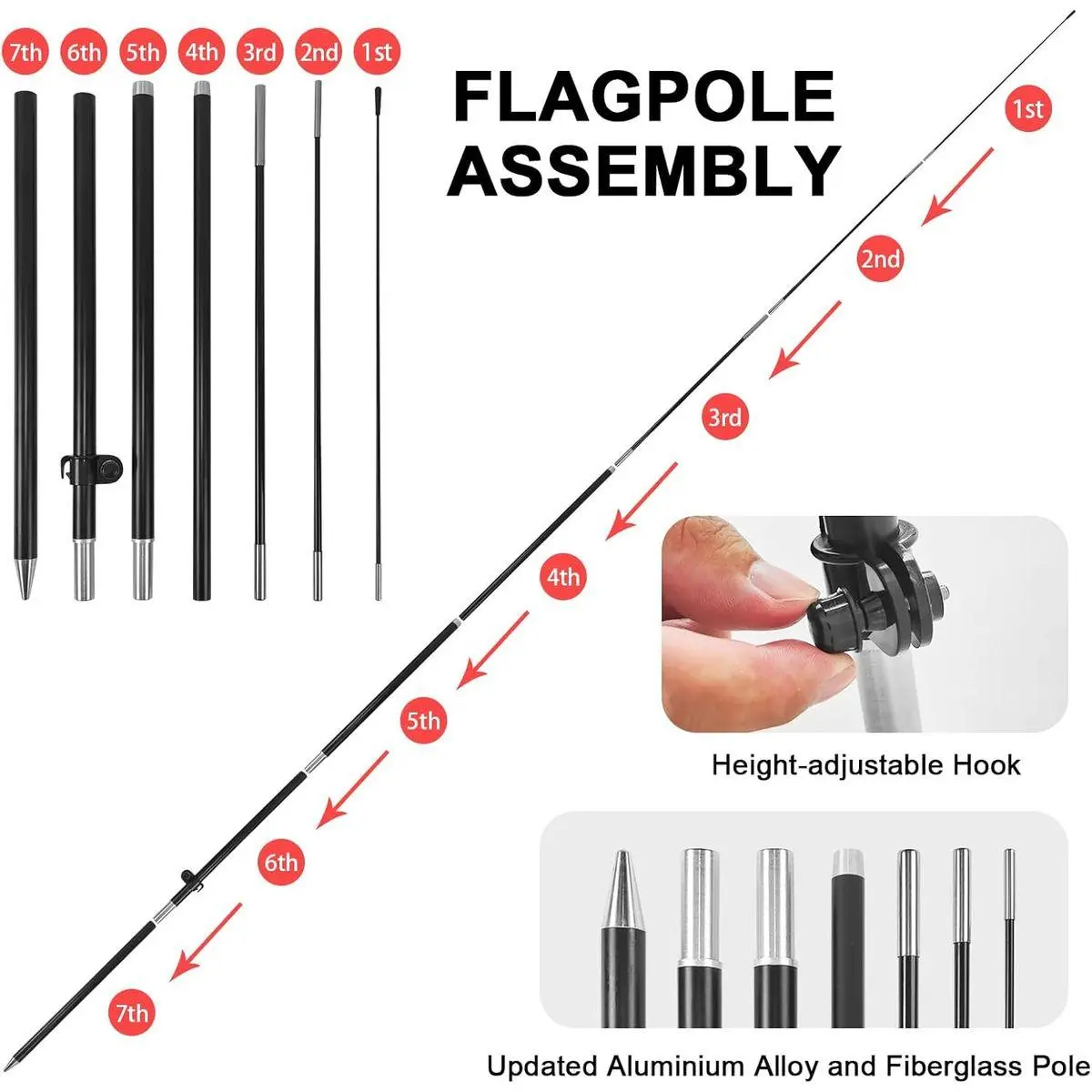 7th 6th 5th 4th 3rd 2nd 1st

FLAGPOLE ASSEMBLY

1st

2nd

3rd

4th

5th

6th

7th

Height-adjustable Hook

Updated Aluminium Alloy and Fiberglass Pole