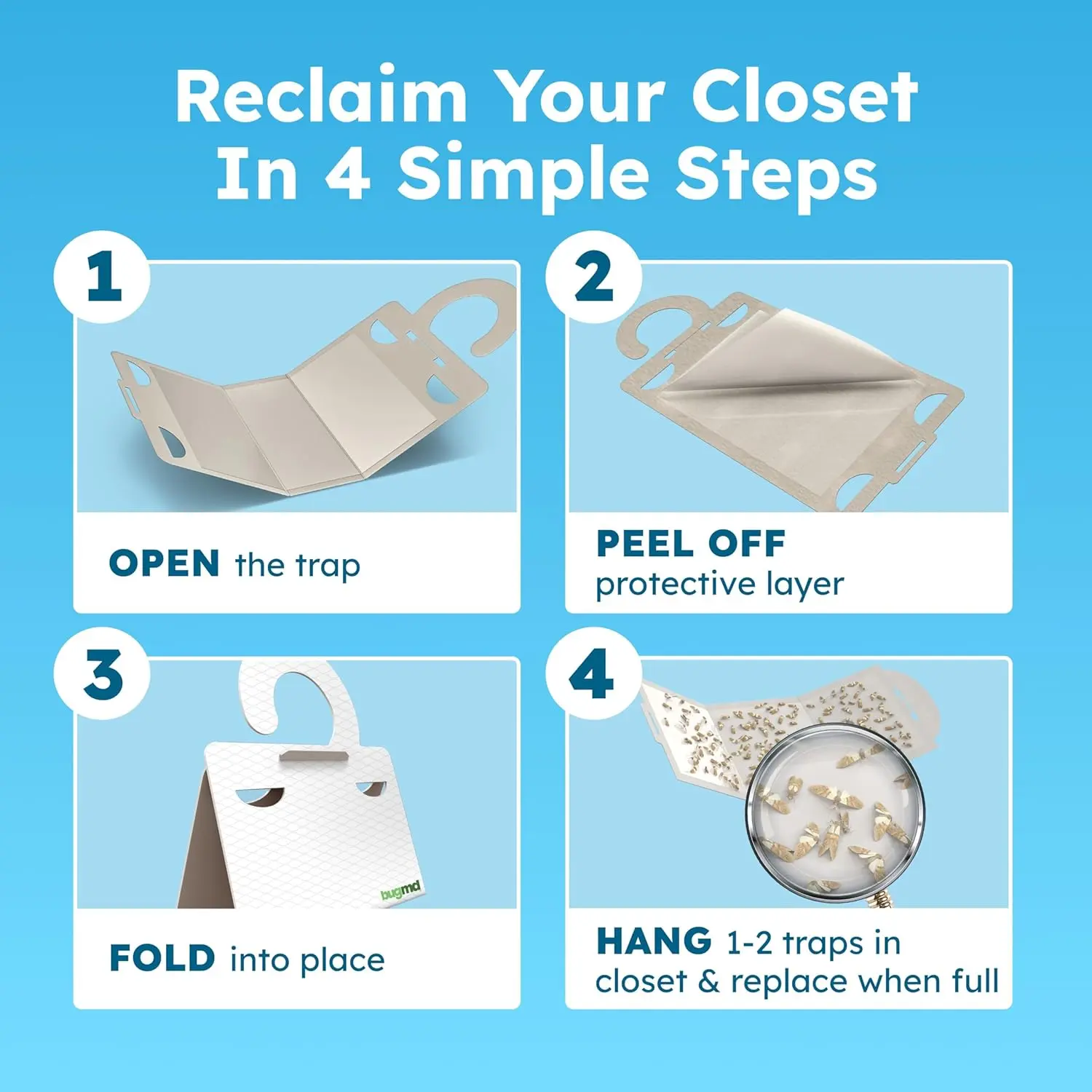 Reclaim Your Closet In 4 Simple Steps

1

OPEN the trap

2

PEEL OFF protective layer

3

bugmd

FOLD into place

4

HANG 1-2 traps in closet & replace when full