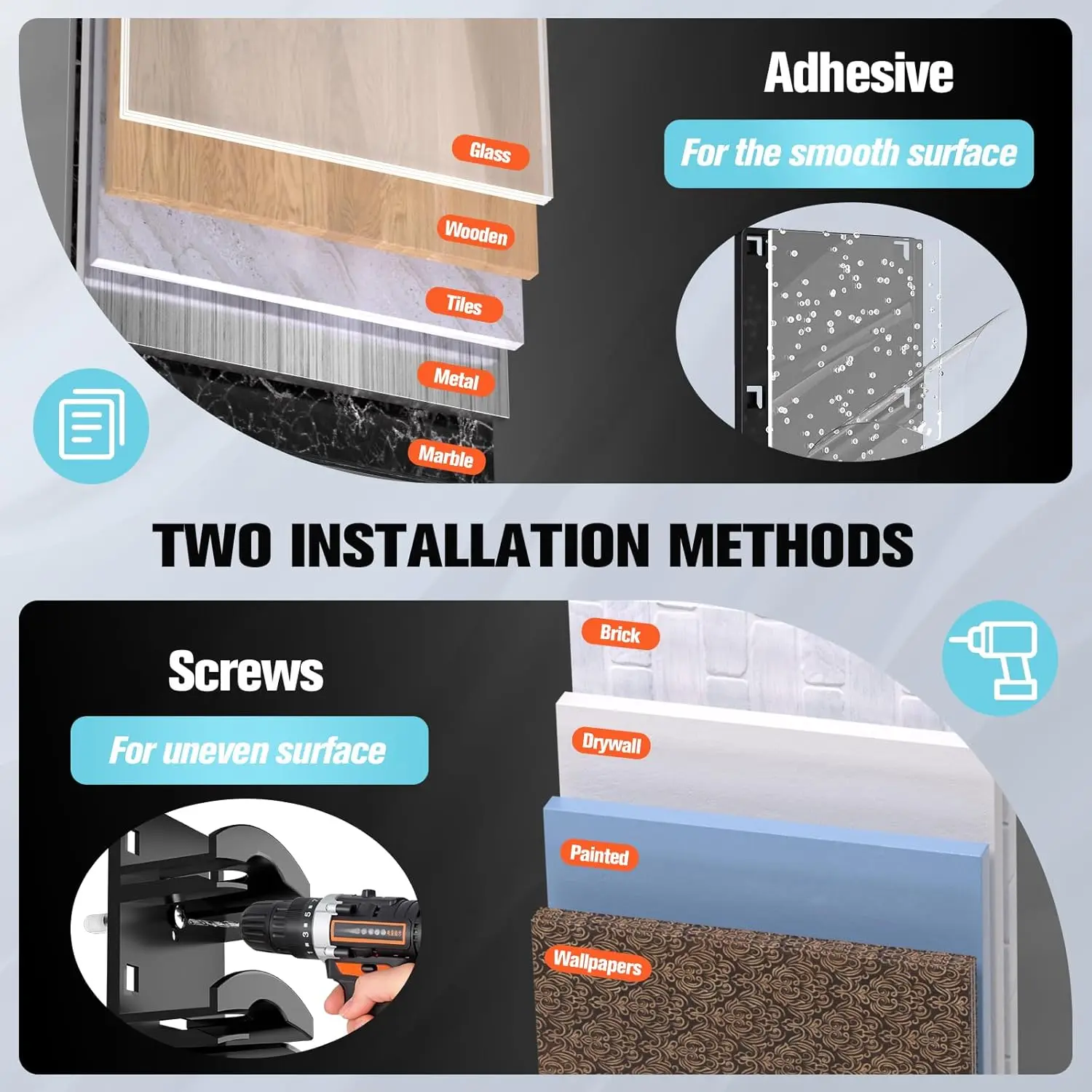 Glass

Wooden

Tiles

Metal

Marble

Adhesive

For the smooth surface

TWO INSTALLATION METHODS

Screws

For uneven surface

Brick

Drywall

Painted

Wallpapers