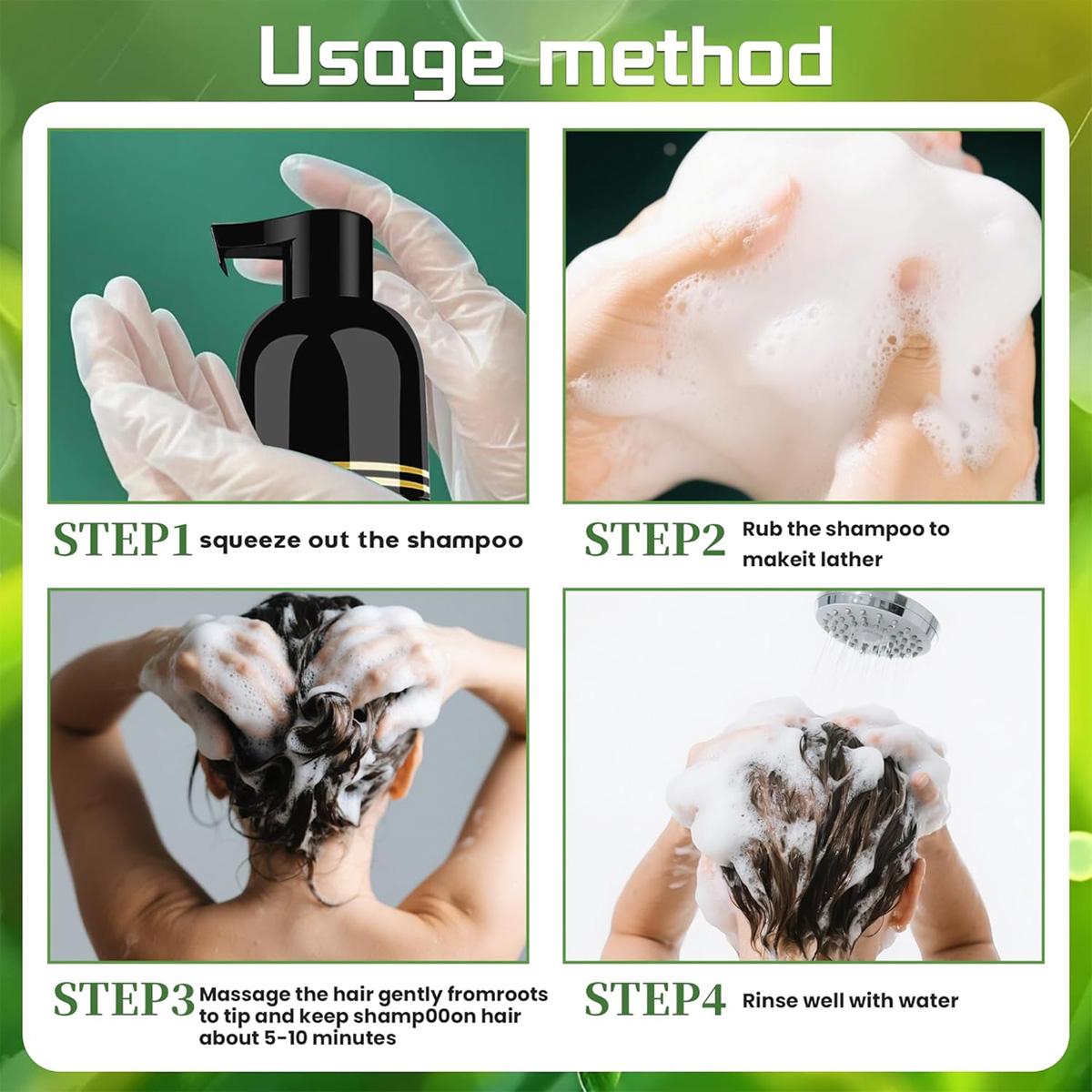 Usage method

STEP1 squeeze out the shampoo

STEP2 Rub the shampoo to makeit lather

STEP3 Massage the hair gently fromroots to tip and keep shamp00on hair about 5-10 minutes

STEP4 Rinse well with water