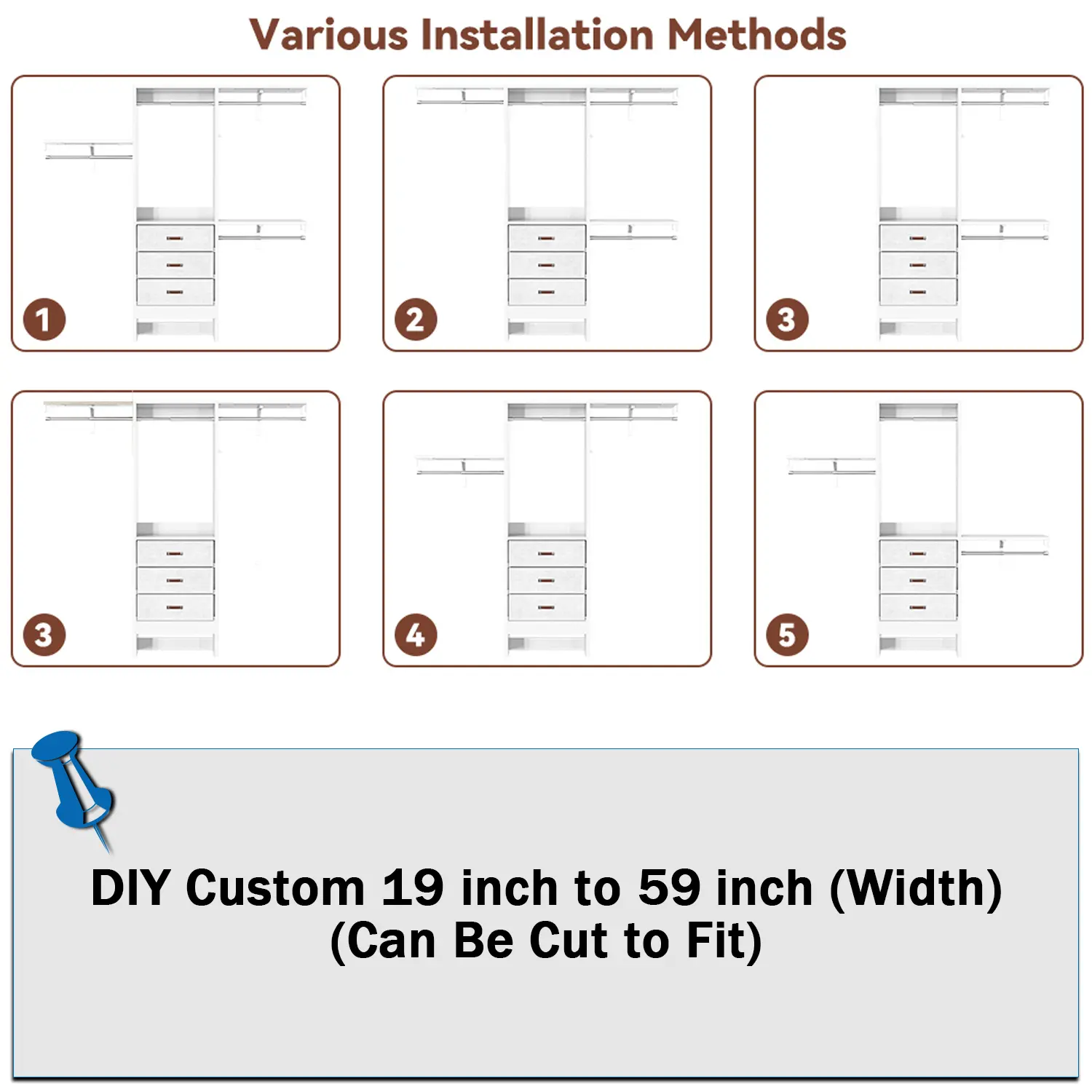 Various Installation Methods

1

2

3

3

4

5

DIY Custom 19 inch to 59 inch (Width)
(Can Be Cut to Fit)