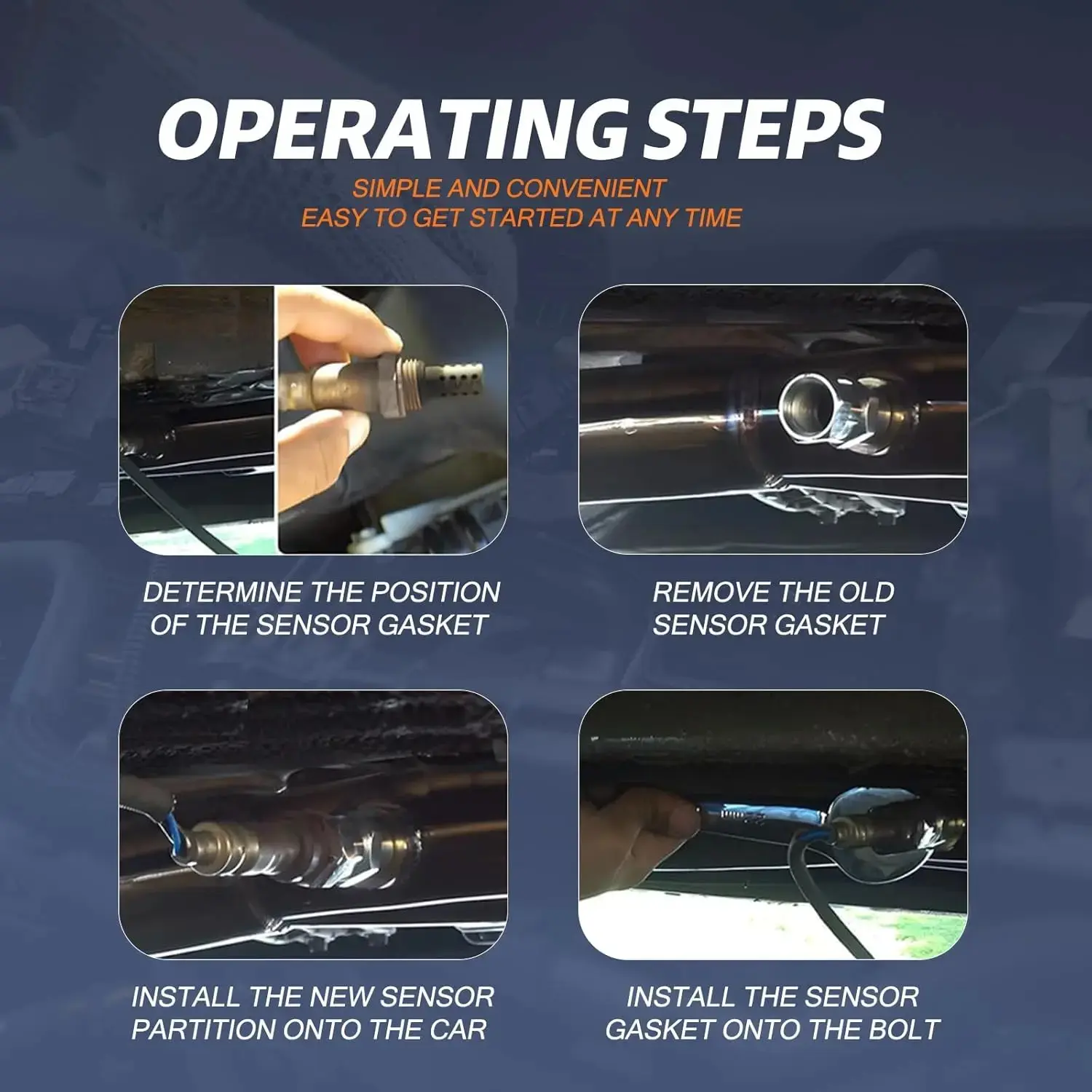 OPERATING STEPS

SIMPLE AND CONVENIENT
EASY TO GET STARTED AT ANY TIME

DETERMINE THE POSITION OF THE SENSOR GASKET

REMOVE THE OLD SENSOR GASKET

INSTALL THE NEW SENSOR PARTITION ONTO THE CAR

INSTALL THE SENSOR GASKET ONTO THE BOLT