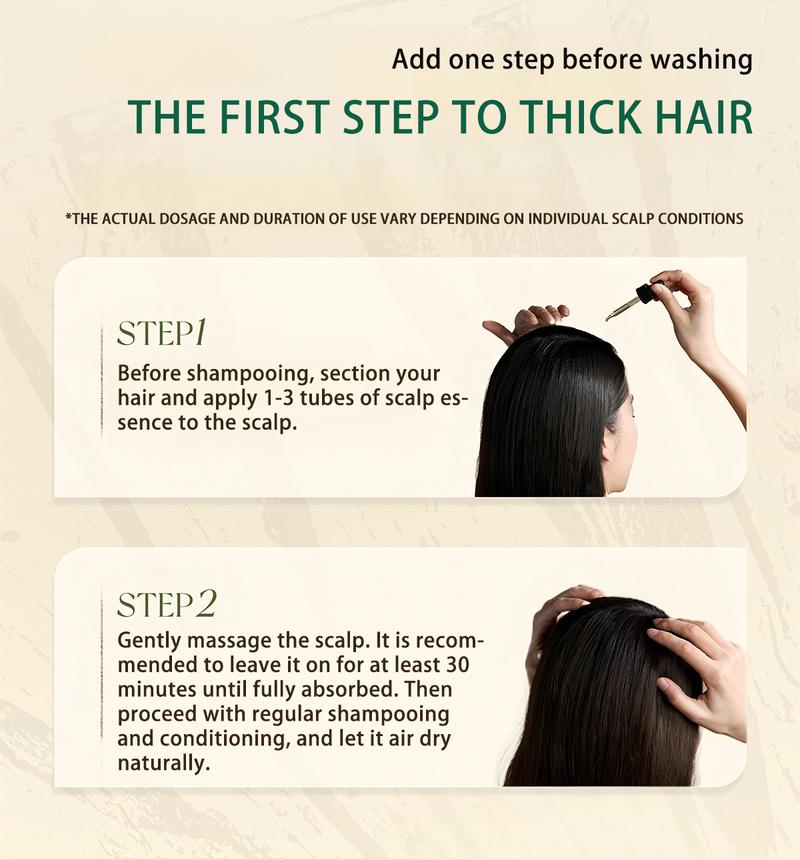 Add one step before washing

THE FIRST STEP TO THICK HAIR

*THE ACTUAL DOSAGE AND DURATION OF USE VARY DEPENDING ON INDIVIDUAL SCALP CONDITIONS

STEP1

Before shampooing, section your hair and apply 1-3 tubes of scalp essence to the scalp.

STEP2

Gently massage the scalp. It is recommended to leave it on for at least 30 minutes until fully absorbed. Then proceed with regular shampooing and conditioning, and let it air dry naturally.