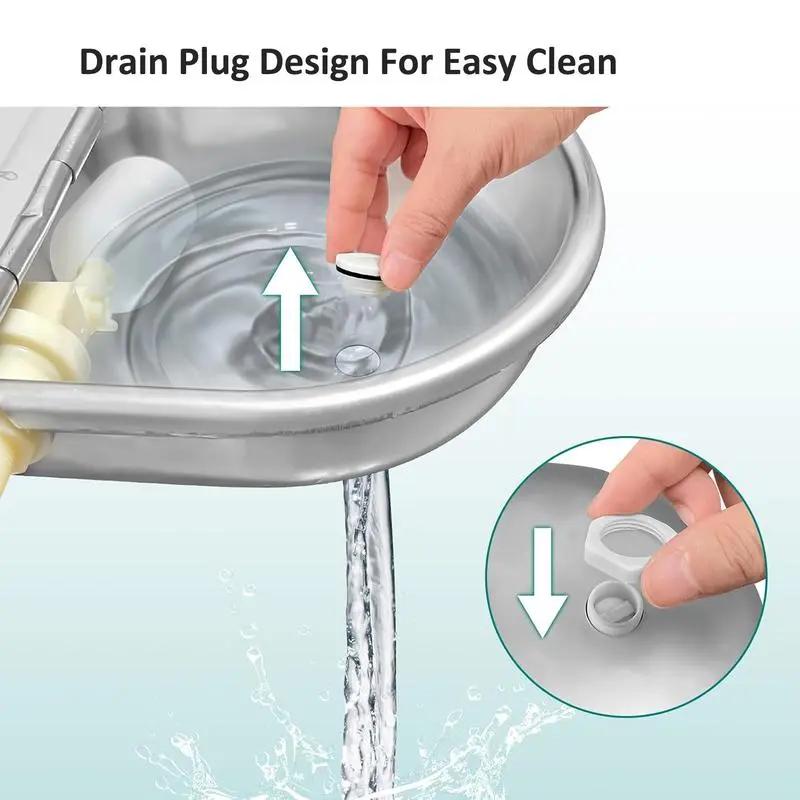 Drain Plug Design For Easy Clean