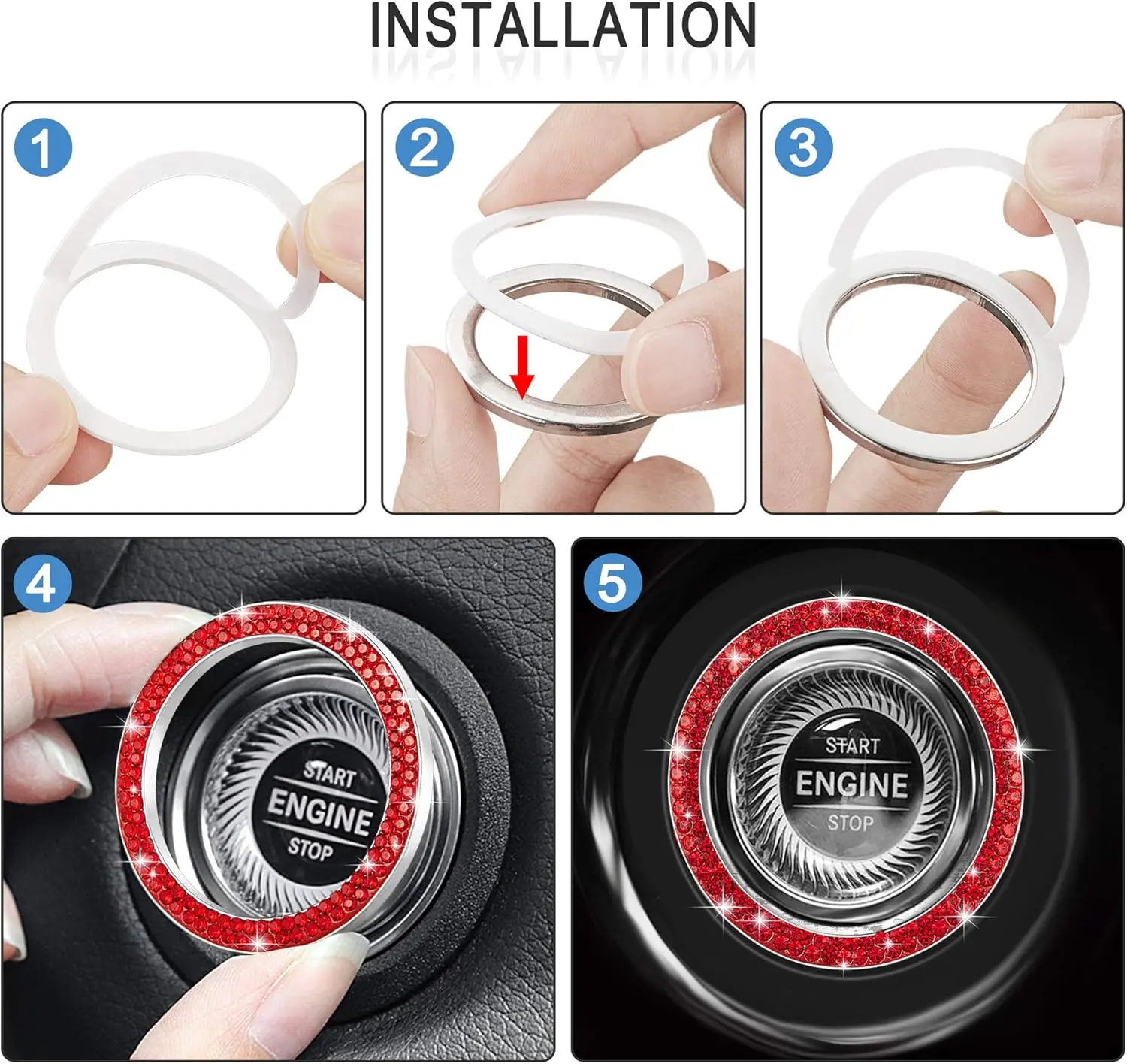 INSTALLATION

1

2

3

4

START
ENGINE
STOP

5

START
ENGINE
STOP