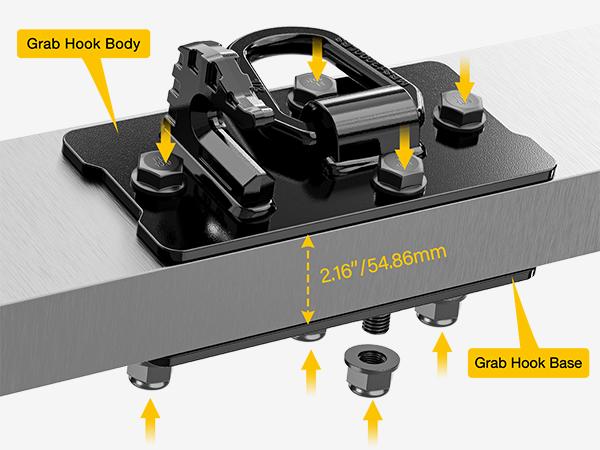 Grab Hook Body

2.16"/54.86mm

Grab Hook Base