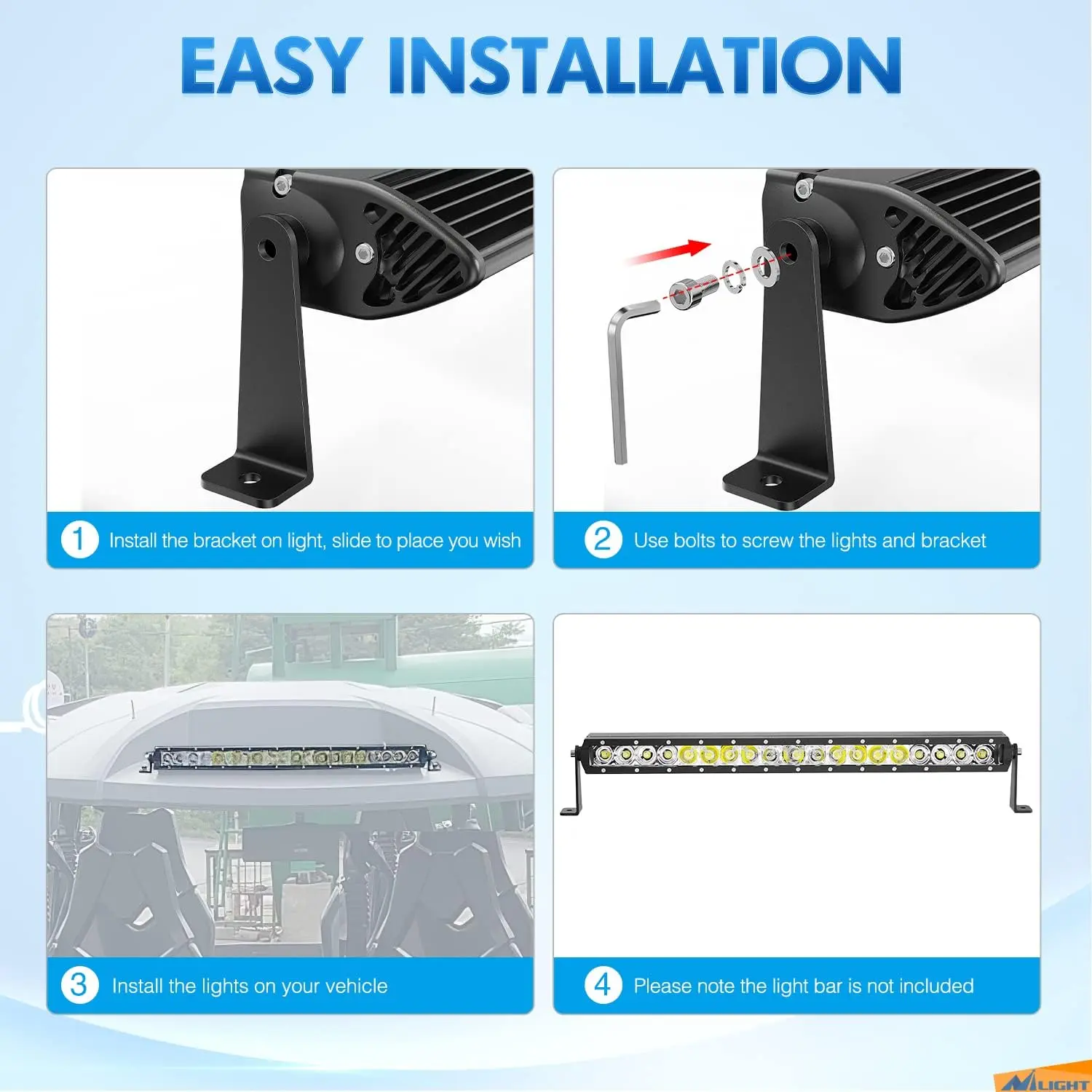 EASY INSTALLATION

1 Install the bracket on light, slide to place you wish

2 Use bolts to screw the lights and bracket

3 Install the lights on your vehicle

4 Please note the light bar is not included

NLIGHT