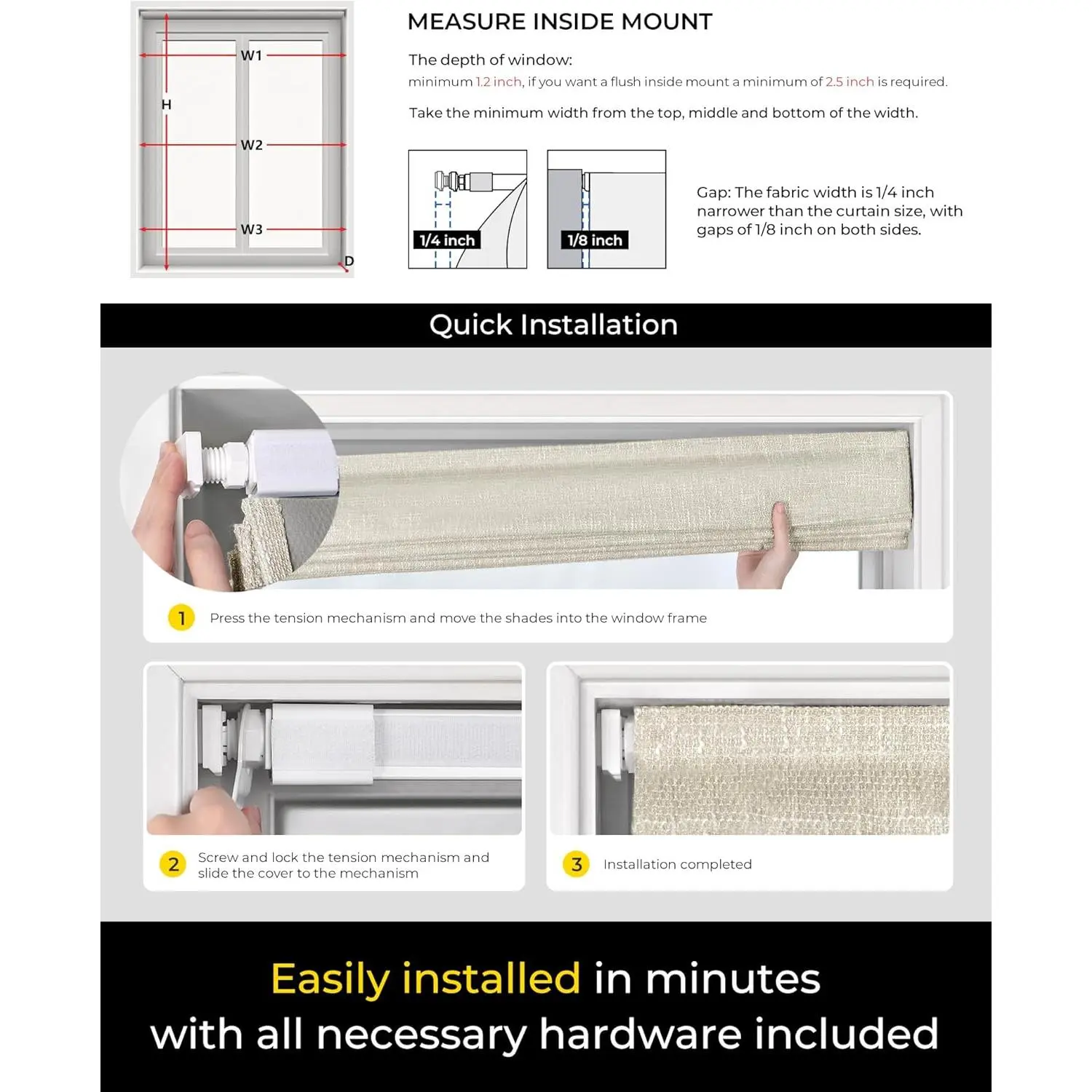 W1

H

W2

W3

D

MEASURE INSIDE MOUNT

The depth of window:
minimum 1.2 inch, if you want a flush inside mount a minimum of 2.5 inch is required.

Take the minimum width from the top, middle and bottom of the width.

1/4 inch

1/8 inch

Gap: The fabric width is 1/4 inch narrower than the curtain size, with gaps of 1/8 inch on both sides.

Quick Installation

1 Press the tension mechanism and move the shades into the window frame

2 Screw and lock the tension mechanism and slide the cover to the mechanism

3 Installation completed

Easily installed in minutes
with all necessary hardware included