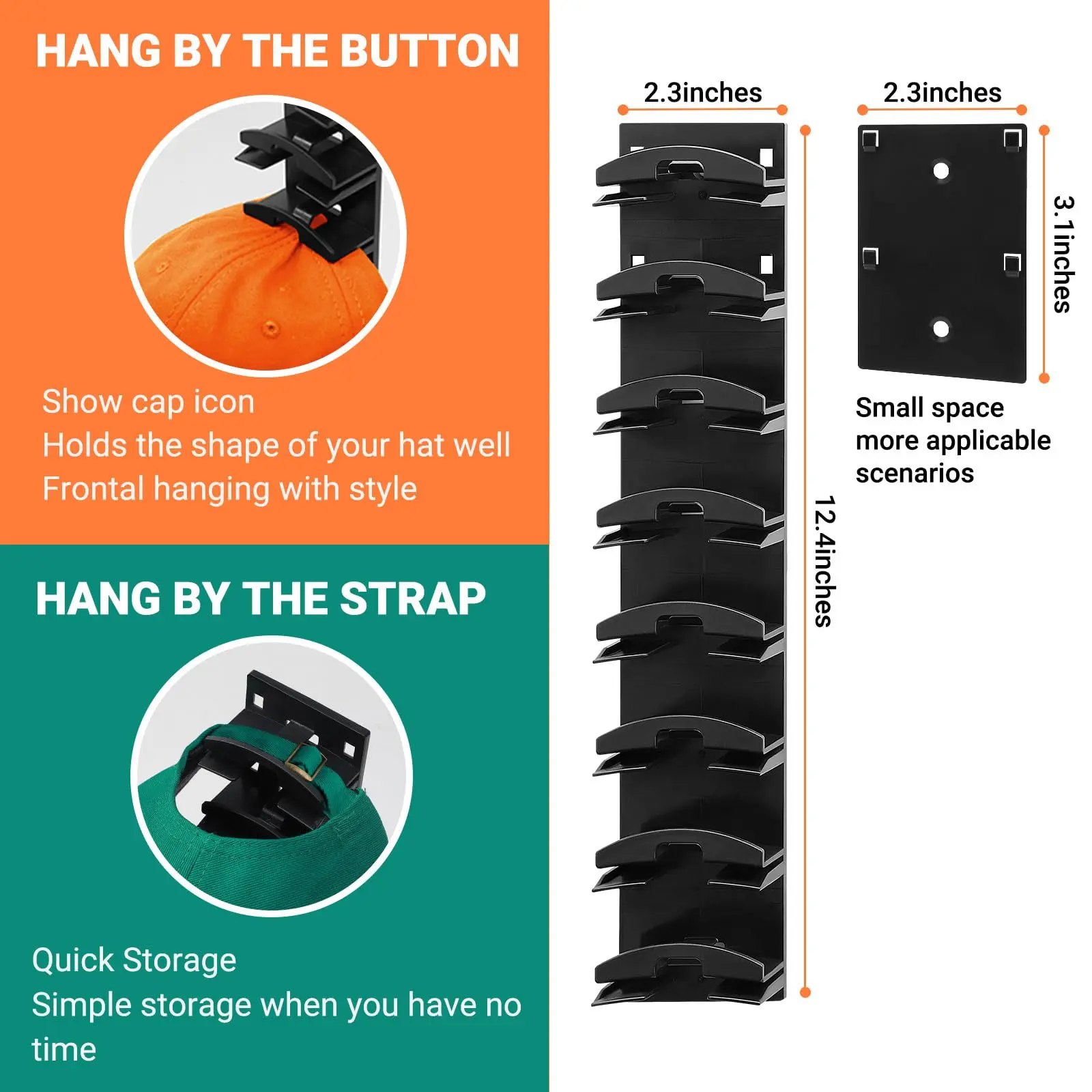 HANG BY THE BUTTON

Show cap icon
Holds the shape of your hat well
Frontal hanging with style

HANG BY THE STRAP

Quick Storage
Simple storage when you have no time

2.3inches

12.4inches

2.3inches

3.1inches

Small space more applicable scenarios