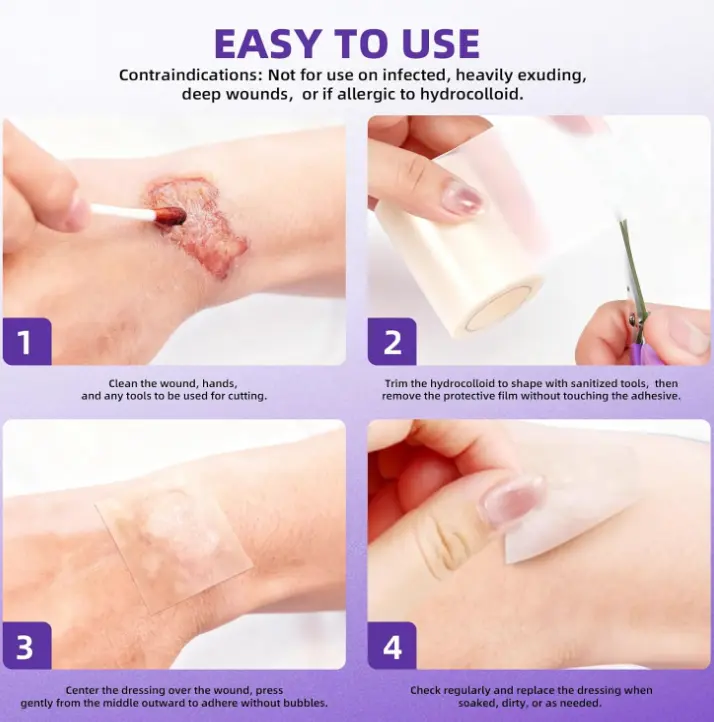 EASY TO USE

Contraindications: Not for use on infected, heavily exuding, deep wounds, or if allergic to hydrocolloid.

1

Clean the wound, hands, and any tools to be used for cutting.

2

Trim the hydrocolloid to shape with sanitized tools, then remove the protective film without touching the adhesive.

3

Center the dressing over the wound, press gently from the middle outward to adhere without bubbles.

4

Check regularly and replace the dressing when soaked, dirty, or as needed.