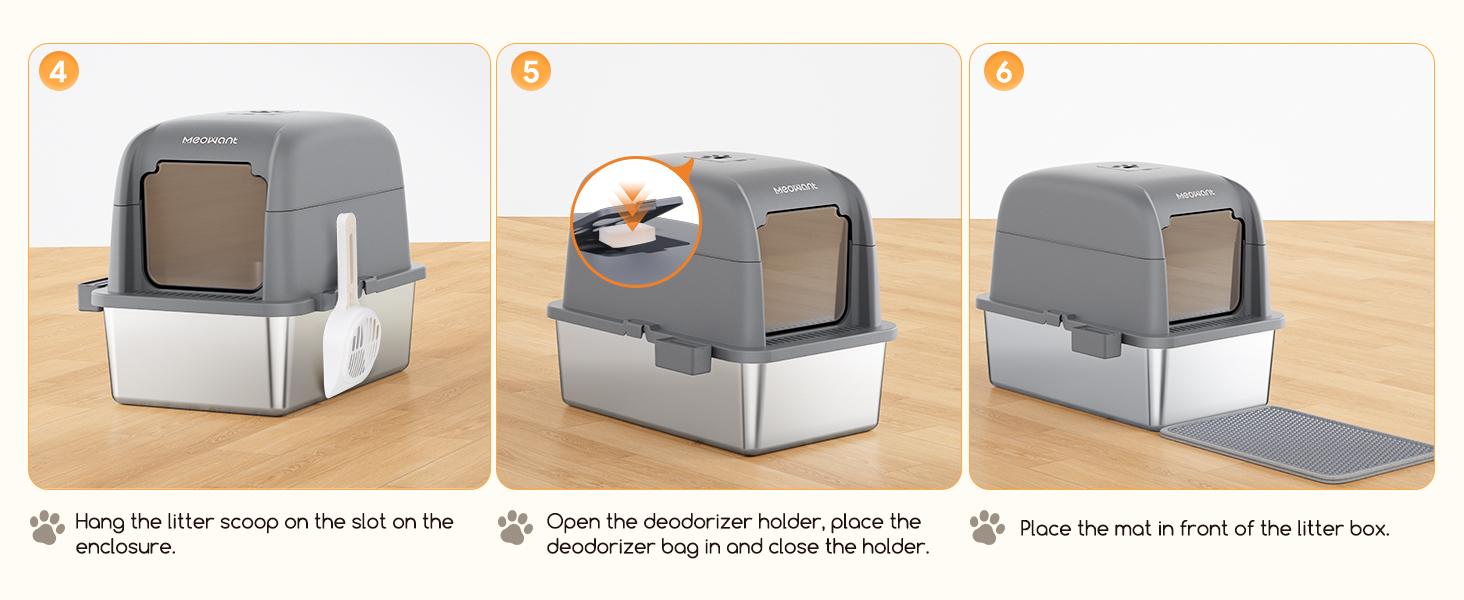 4

MEOWANT

Hang the litter scoop on the slot on the enclosure.

5

MEOWANT

Open the deodorizer holder, place the deodorizer bag in and close the holder.

6

MEOWANT

Place the mat in front of the litter box.