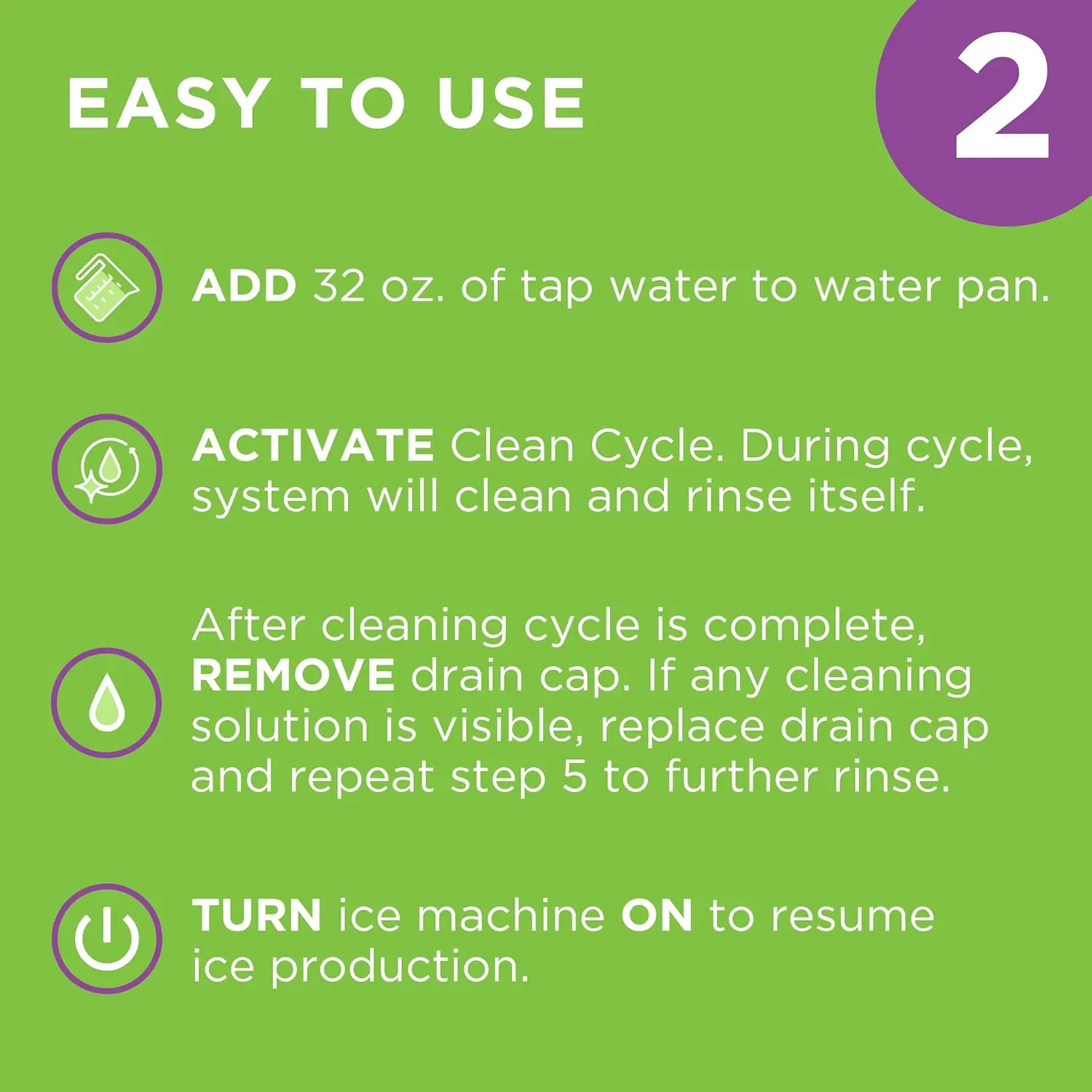 EASY TO USE

2

ADD 32 oz. of tap water to water pan.

ACTIVATE Clean Cycle. During cycle, system will clean and rinse itself.

After cleaning cycle is complete, REMOVE drain cap. If any cleaning solution is visible, replace drain cap and repeat step 5 to further rinse.

TURN ice machine ON to resume ice production.