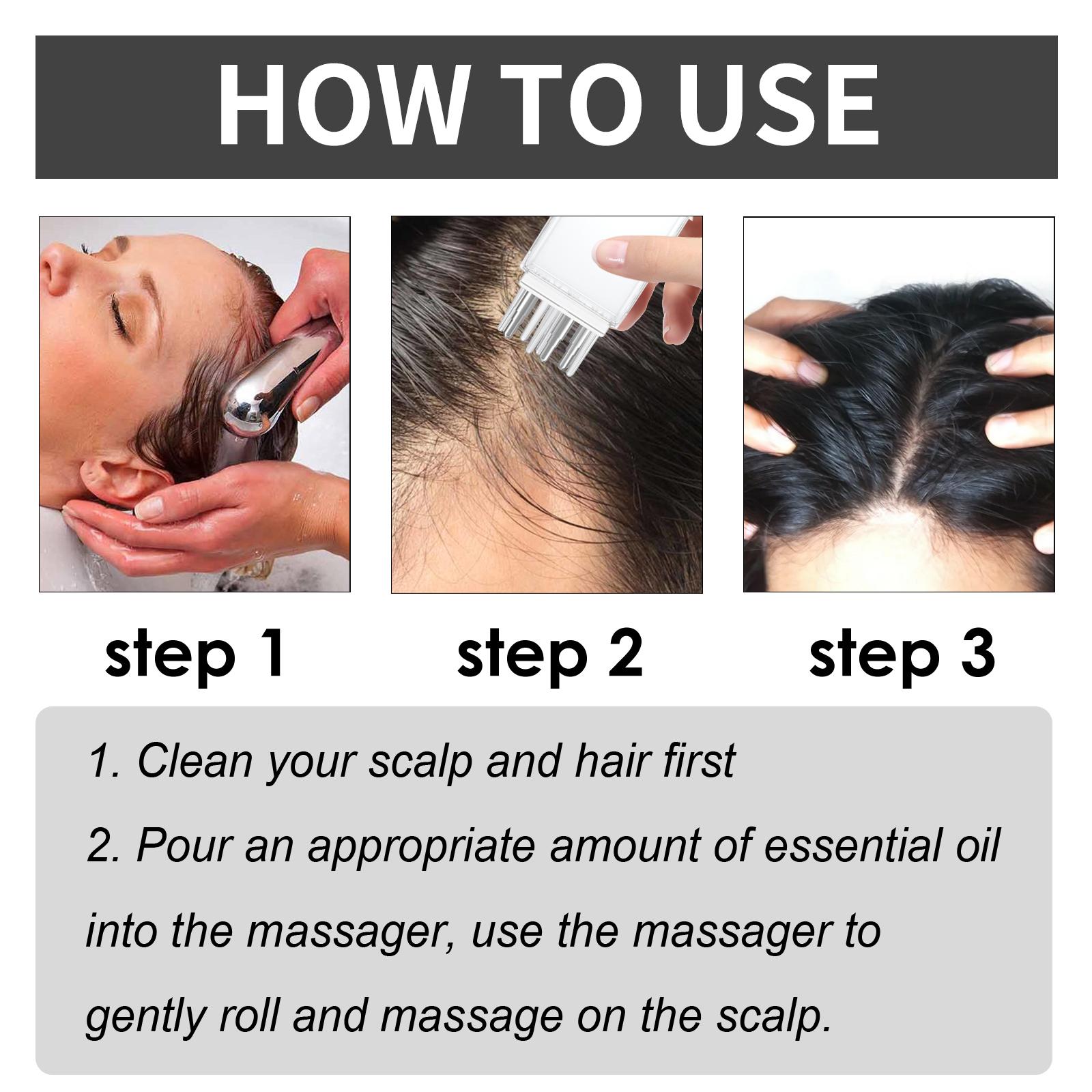 HOW TO USE

step 1

step 2

step 3

1. Clean your scalp and hair first

2. Pour an appropriate amount of essential oil into the massager, use the massager to gently roll and massage on the scalp.