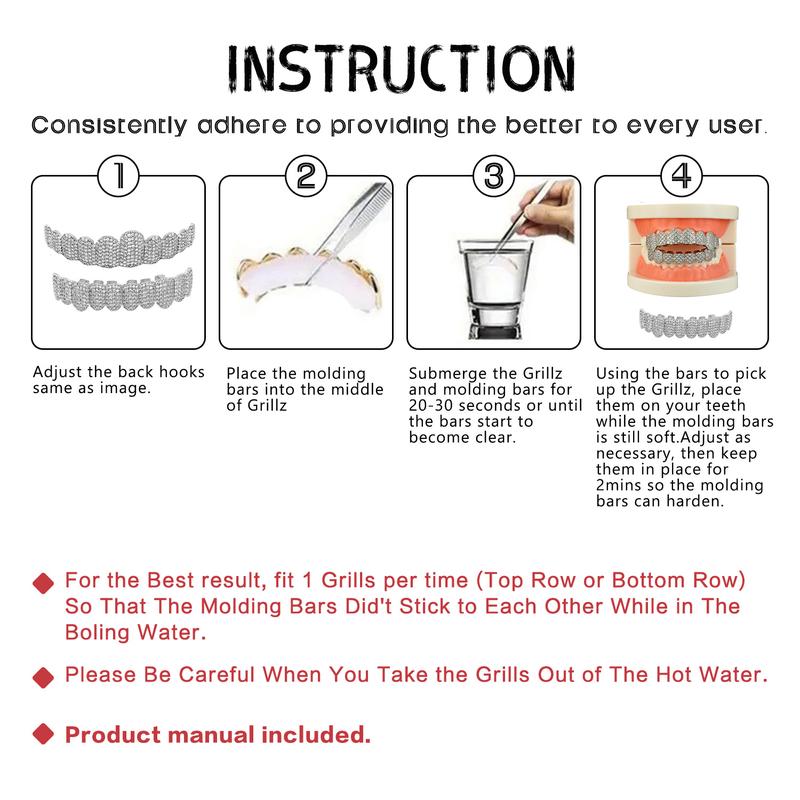 INSTRUCTION

Consistently adhere to providing the better to every user.

1

Adjust the back hooks same as image.

2

Place the molding bars into the middle of Grillz

3

Submerge the Grillz and molding bars for 20-30 seconds or until the bars start to become clear.

4

Using the bars to pick up the Grillz, place them on your teeth while the molding bars is still soft.Adjust as necessary, then keep them in place for 2mins so the molding bars can harden.

For the Best result, fit 1 Grills per time (Top Row or Bottom Row) So That The Molding Bars Did't Stick to Each Other While in The Boling Water.

Please Be Careful When You Take the Grills Out of The Hot Water.

Product manual included.