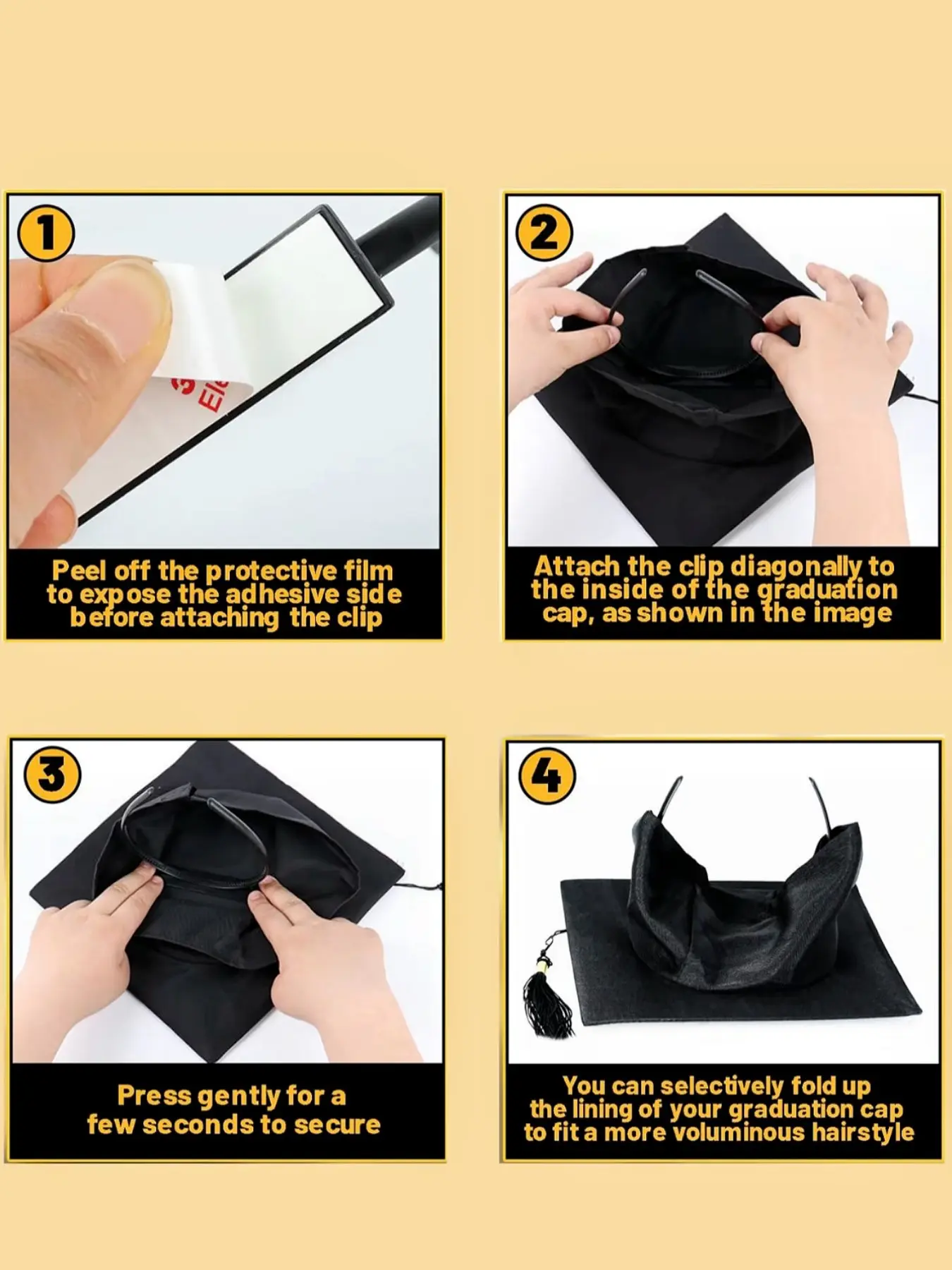 1

Peel off the protective film to expose the adhesive side before attaching the clip

2

Attach the clip diagonally to the inside of the graduation cap, as shown in the image

3

Press gently for a few seconds to secure

4

You can selectively fold up the lining of your graduation cap to fit a more voluminous hairstyle