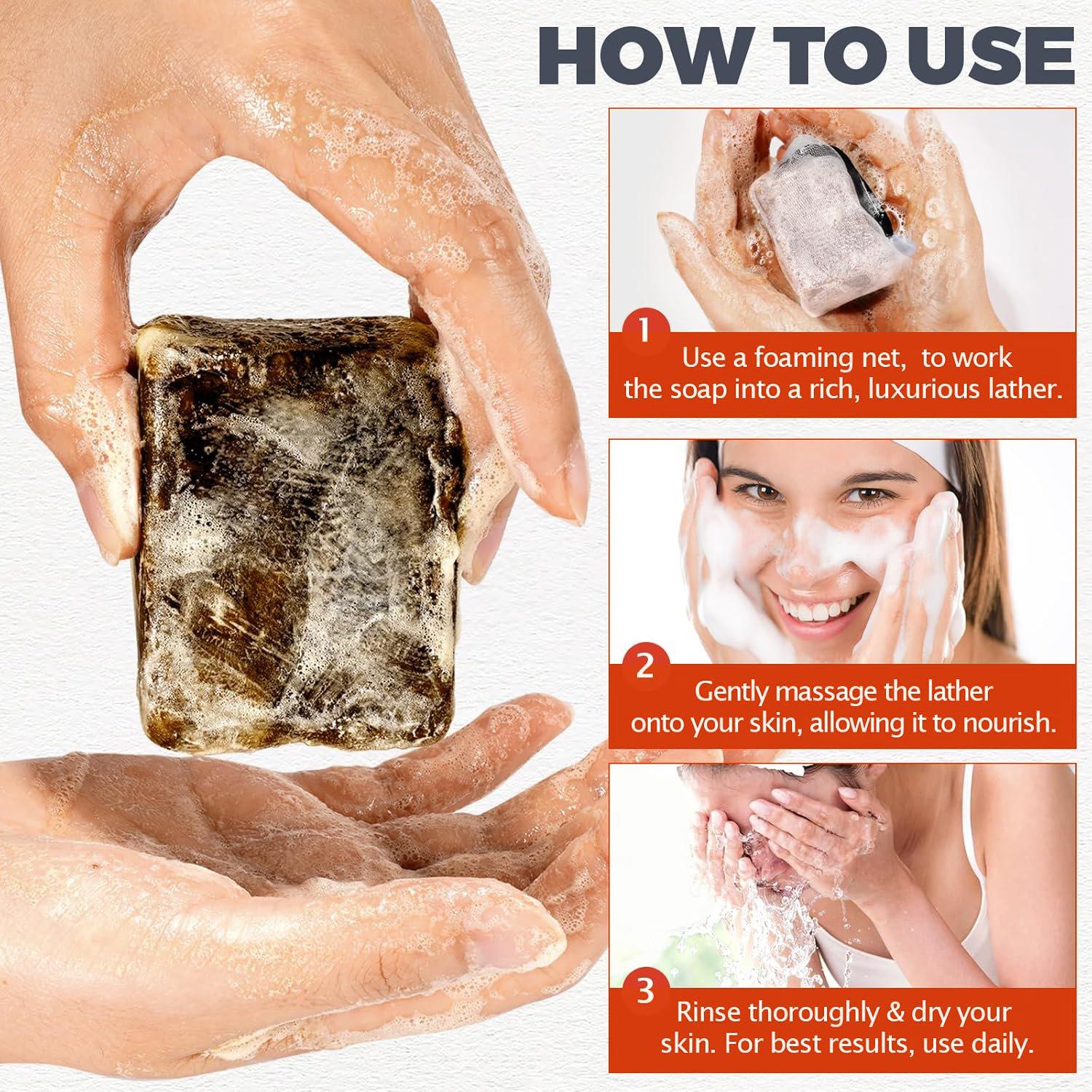 HOW TO USE

1
Use a foaming net,  to work the soap into a rich, luxurious lather.

2
Gently massage the lather onto your skin, allowing it to nourish.

3
Rinse thoroughly & dry your skin. For best results, use daily.