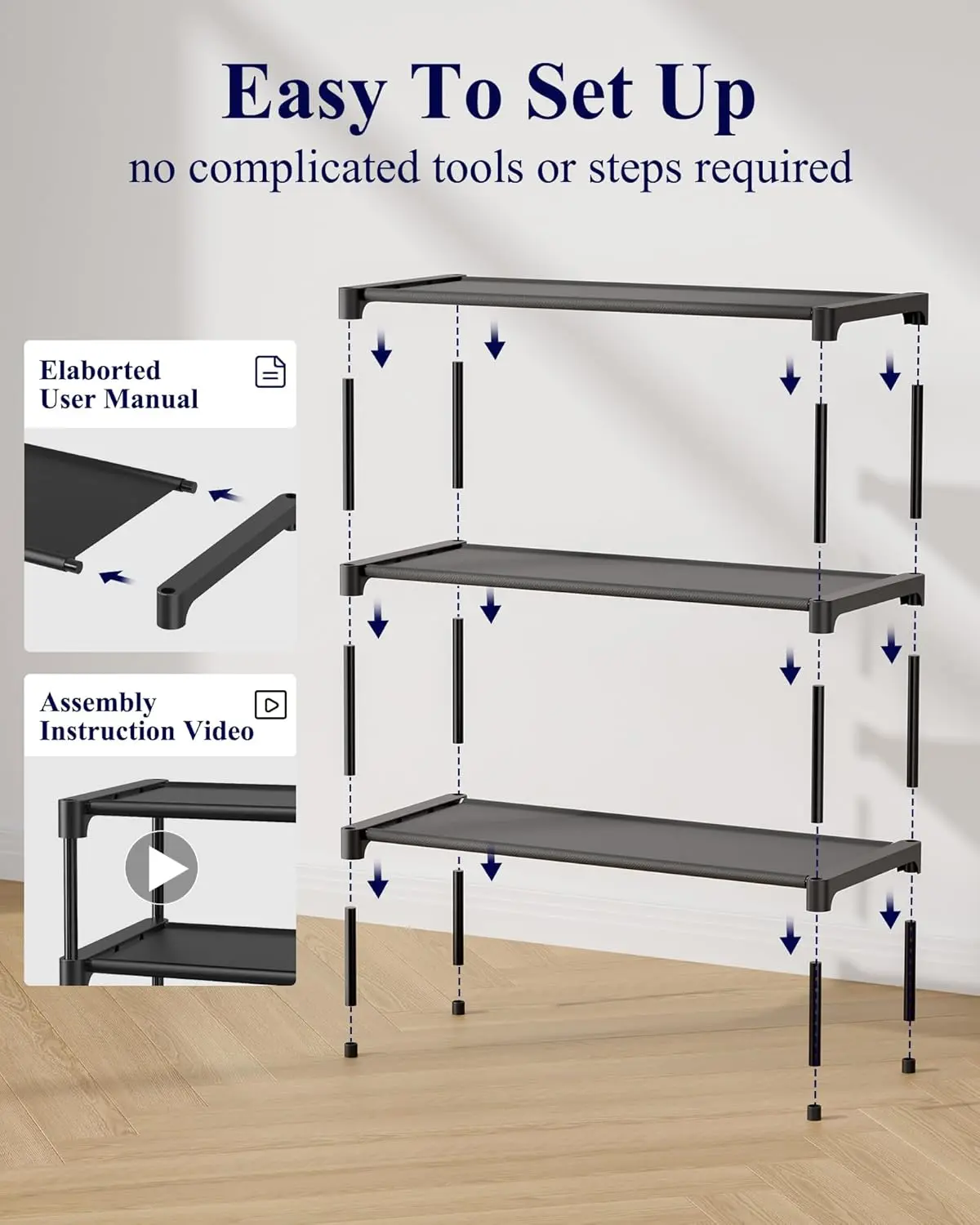 Easy To Set Up
no complicated tools or steps required

Elaborted
User Manual

Assembly
Instruction Video