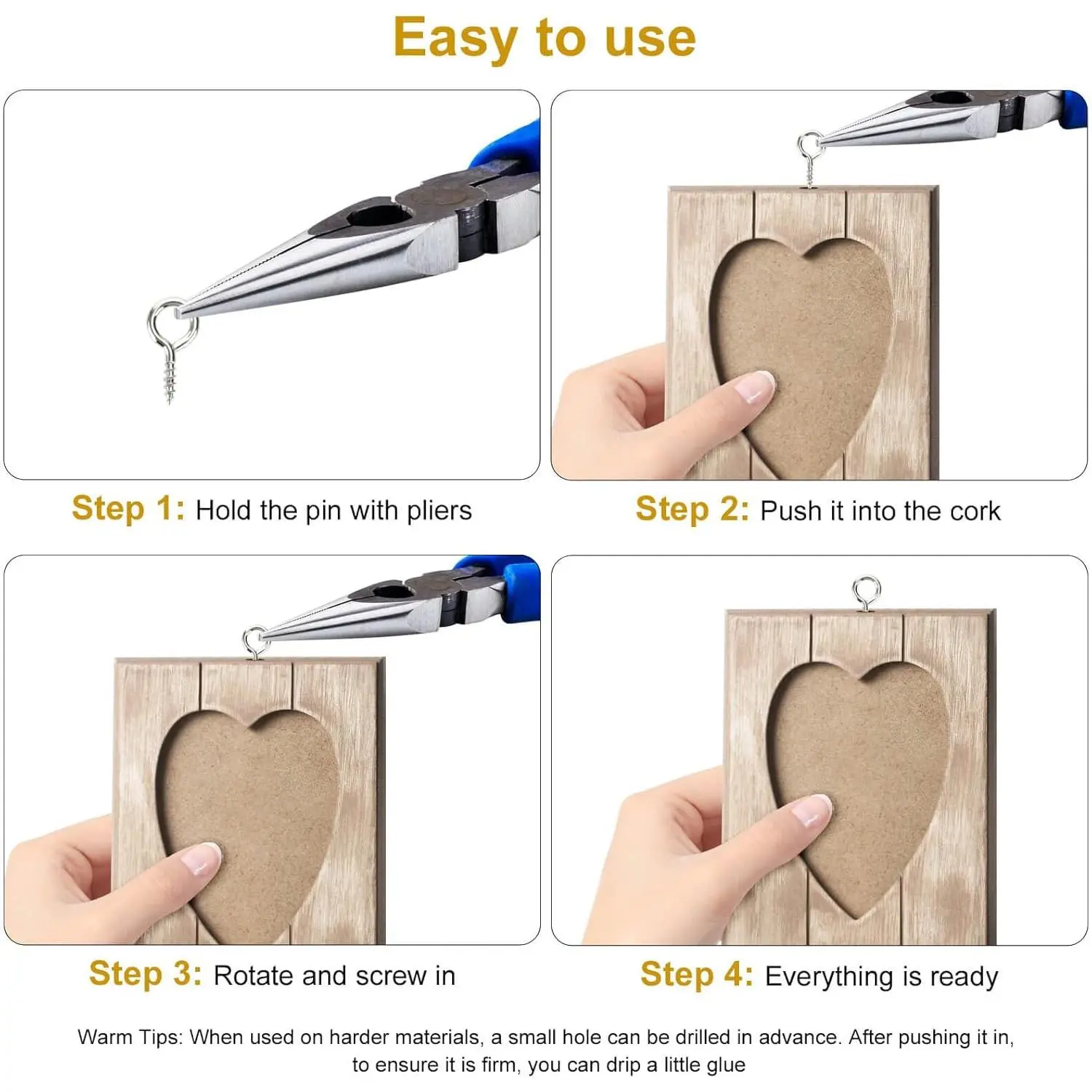 Easy to use

Step 1: Hold the pin with pliers

Step 2: Push it into the cork

Step 3: Rotate and screw in

Step 4: Everything is ready

Warm Tips: When used on harder materials, a small hole can be drilled in advance. After pushing it in, to ensure it is firm, you can drip a little glue