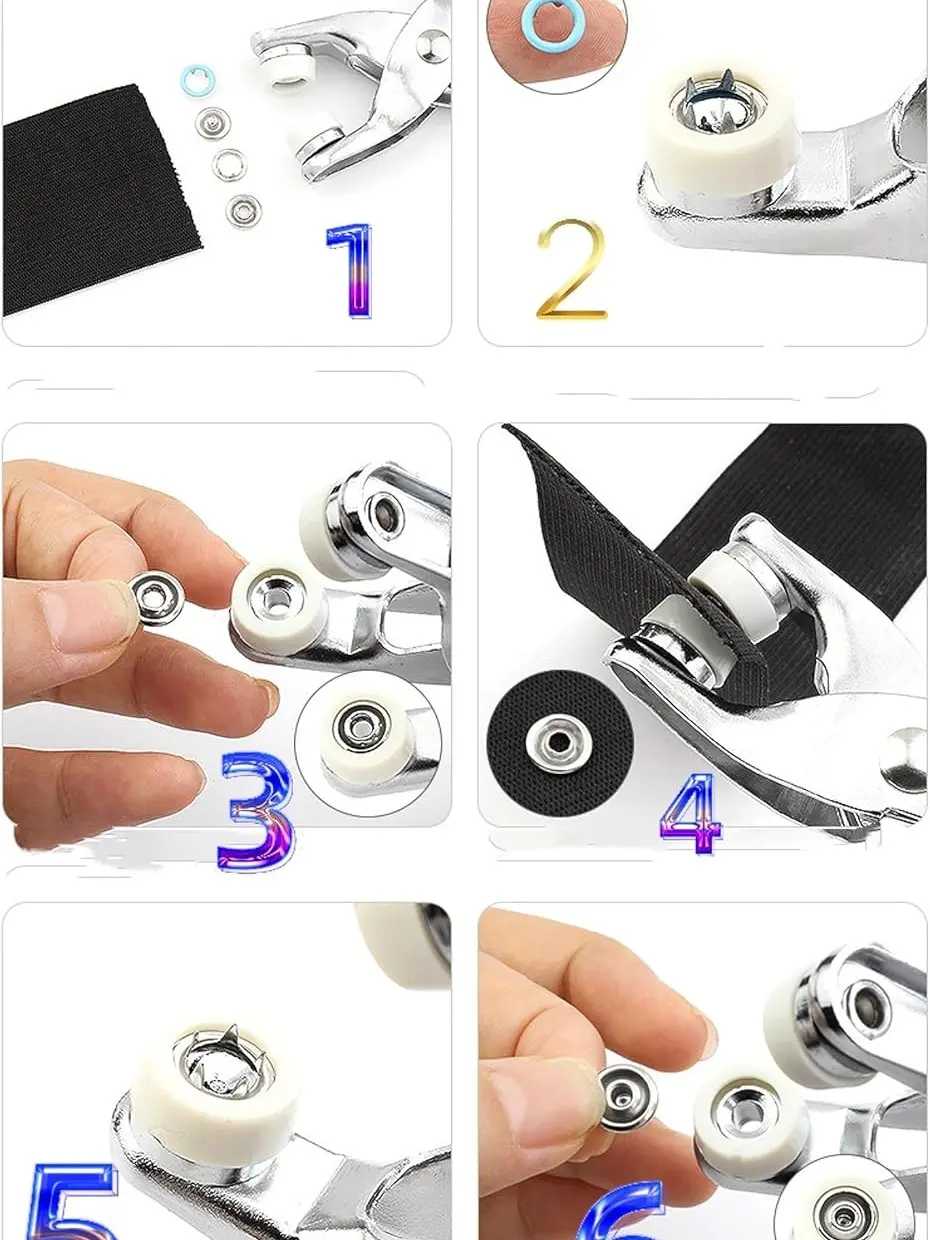 1
2
3
4
5
6