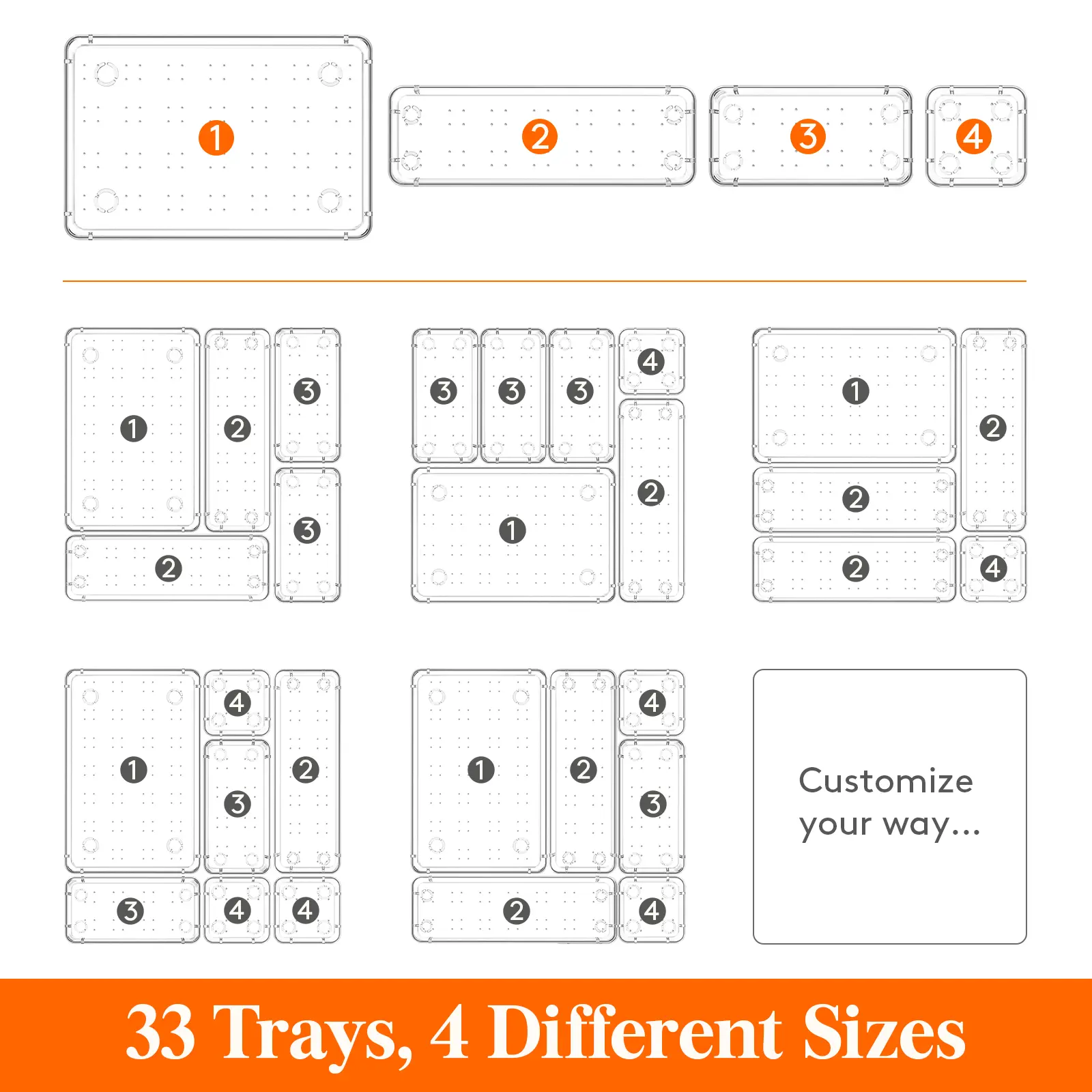 1 2 3 4

1 2 3 3 2

3 3 3 4 1 2

1 2 2 2 4

1 4 3 2 3 4 4

1 2 4 3 2 4

Customize your way...

33 Trays, 4 Different Sizes