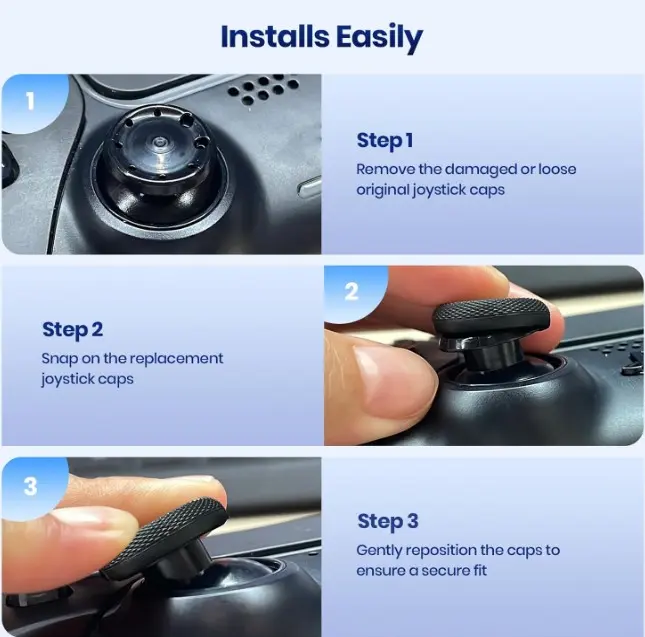 Installs Easily

1

Step 1
Remove the damaged or loose original joystick caps

Step 2
Snap on the replacement joystick caps

2

3

Step 3
Gently reposition the caps to ensure a secure fit