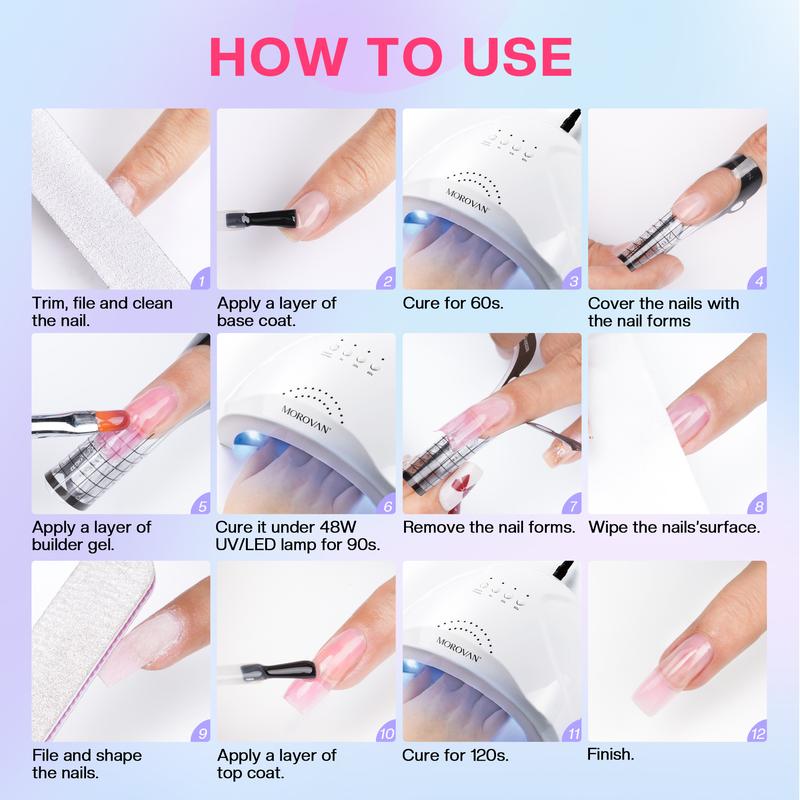 HOW TO USE

1
Trim, file and clean the nail.

2
Apply a layer of base coat.

MOROVAN
3
Cure for 60s.

4
Cover the nails with the nail forms

5
Apply a layer of builder gel.

MOROVAN
6
Cure it under 48W UV/LED lamp for 90s.

7
Remove the nail forms.

8
Wipe the nails'surface.

9
File and shape the nails.

10
Apply a layer of top coat.

MOROVAN
11
Cure for 120s.

12
Finish.