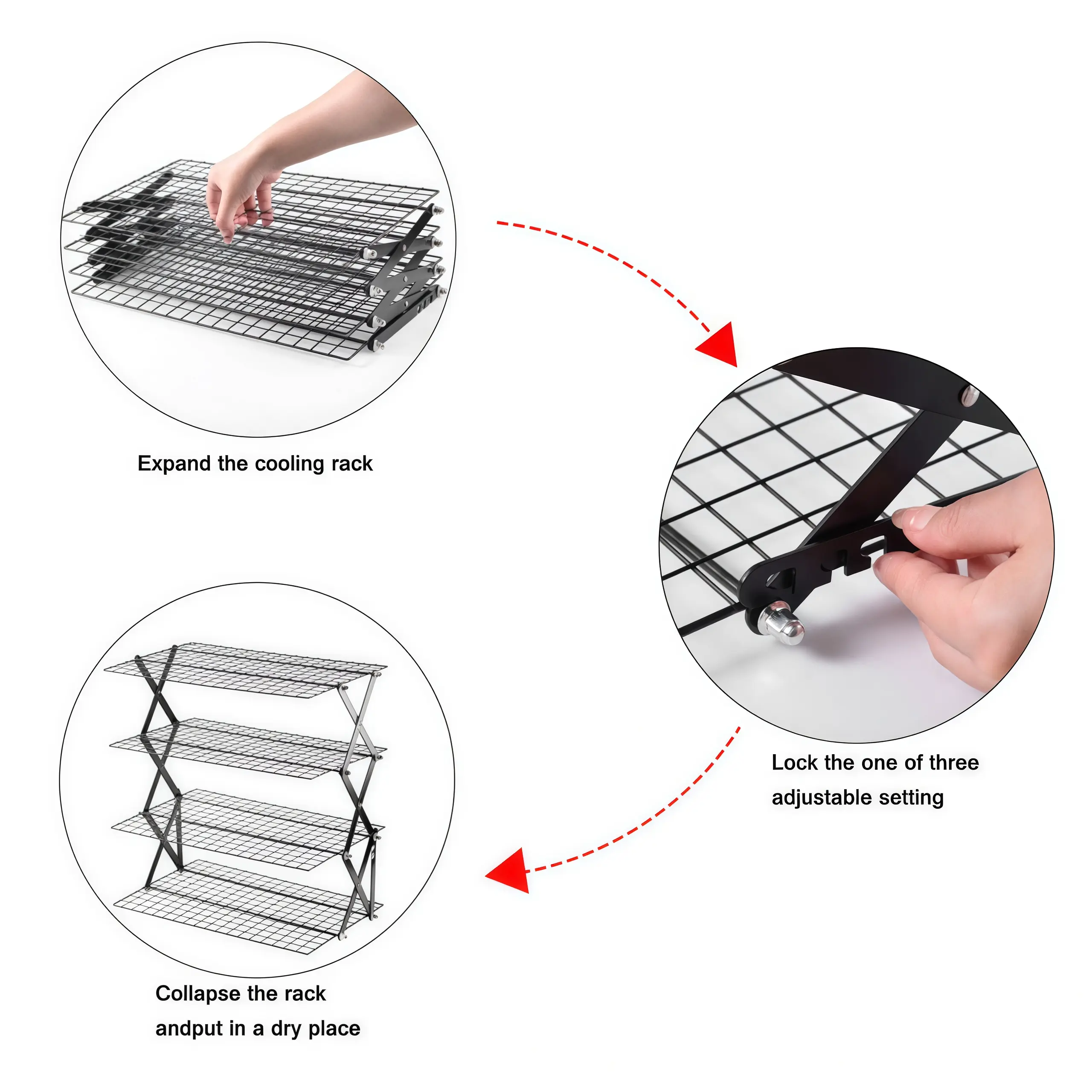 Expand the cooling rack

Lock the one of three adjustable setting

Collapse the rack andput in a dry place