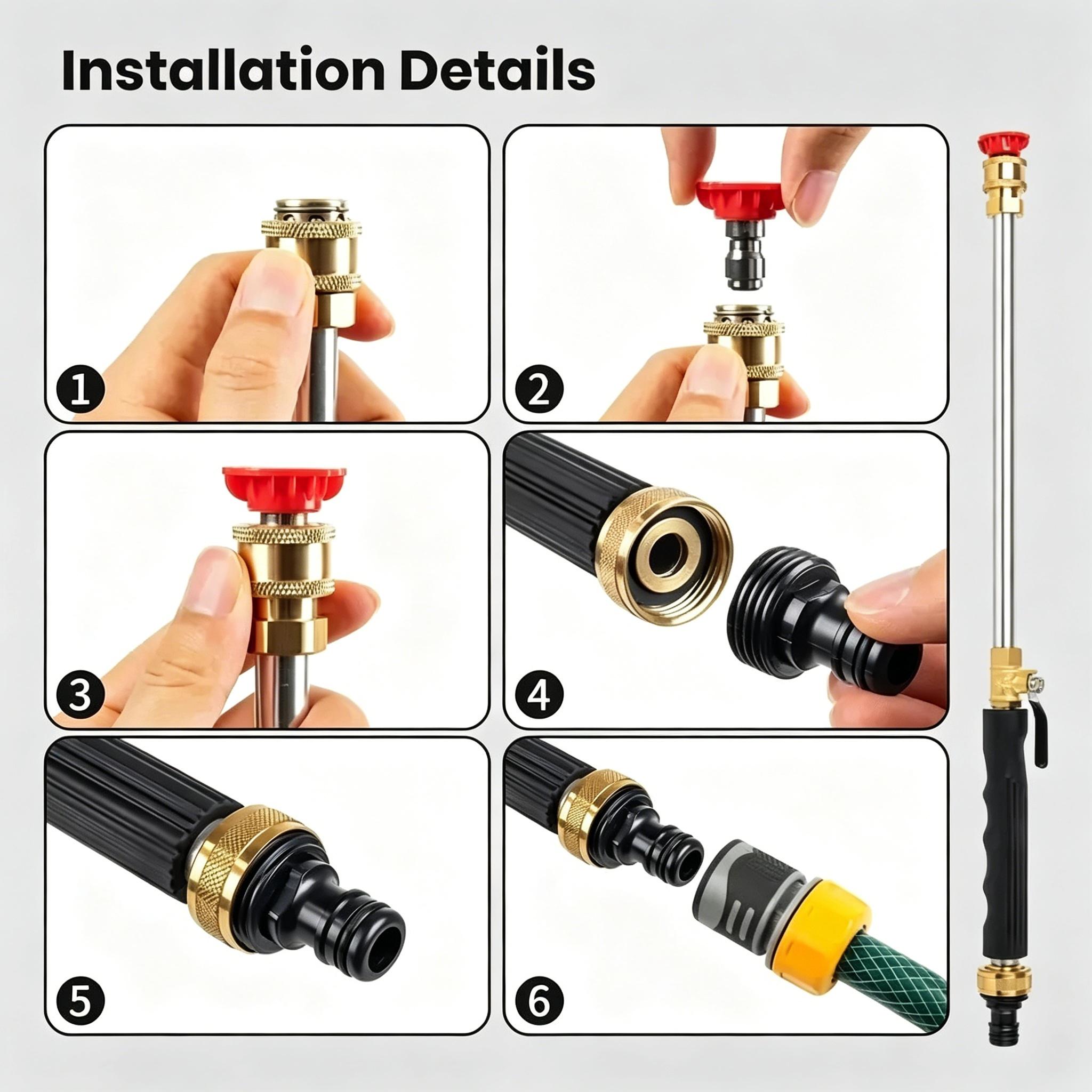 Installation Details

1

2

3

4

5

6