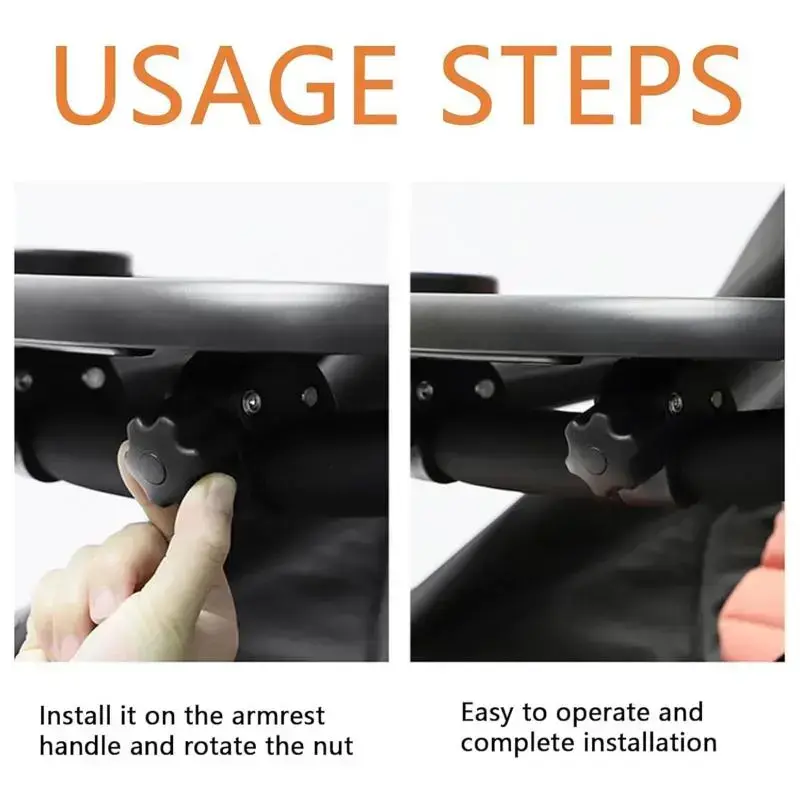 USAGE STEPS

Install it on the armrest handle and rotate the nut

Easy to operate and complete installation