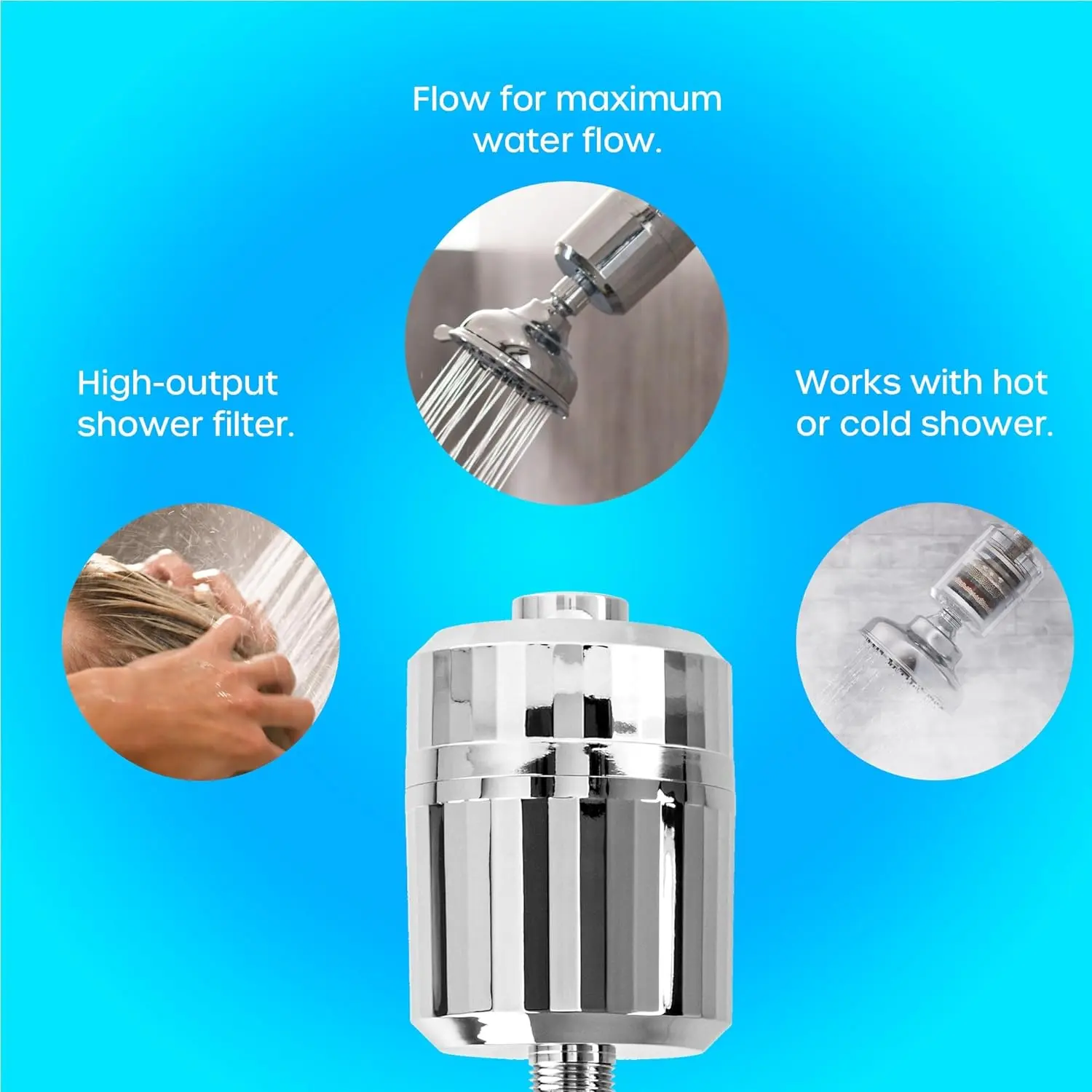 Flow for maximum water flow.

High-output shower filter.

Works with hot or cold shower.