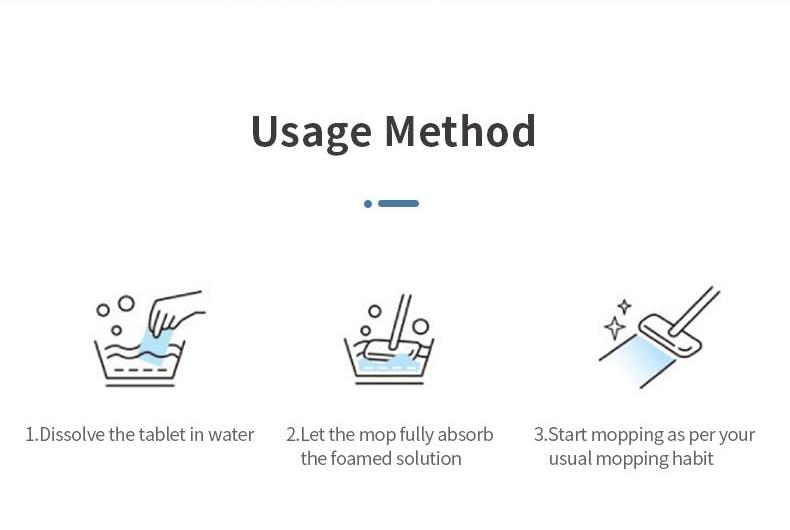 Usage Method

1.Dissolve the tablet in water

2.Let the mop fully absorb the foamed solution

3.Start mopping as per your usual mopping habit