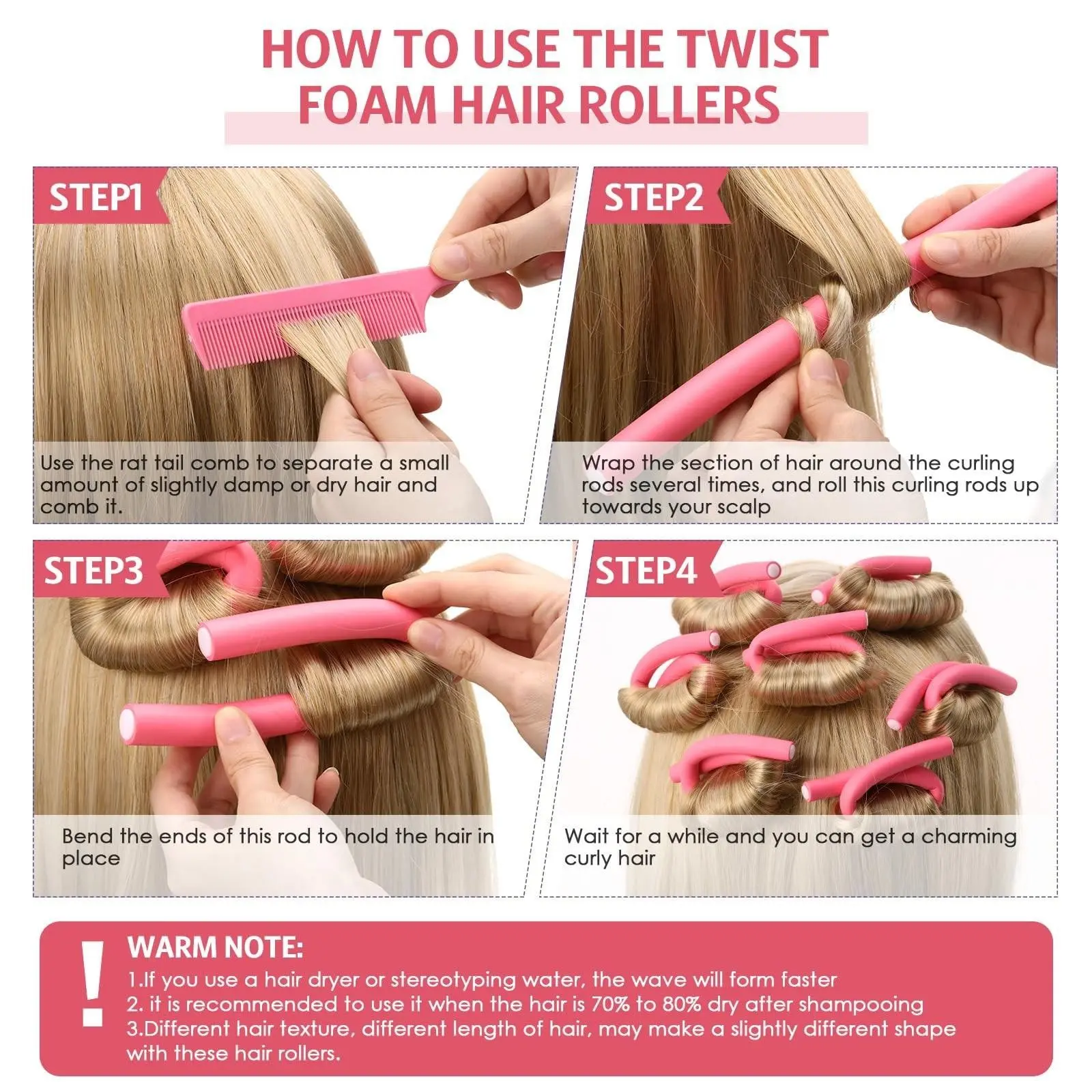 HOW TO USE THE TWIST FOAM HAIR ROLLERS

STEP1

Use the rat tail comb to separate a small amount of slightly damp or dry hair and comb it.

STEP2

Wrap the section of hair around the curling rods several times, and roll this curling rods up towards your scalp

STEP3

Bend the ends of this rod to hold the hair in place

STEP4

Wait for a while and you can get a charming curly hair

!

WARM NOTE:

1.If you use a hair dryer or stereotyping water, the wave will form faster
2. it is recommended to use it when the hair is 70% to 80% dry after shampooing
3.Different hair texture, different length of hair, may make a slightly different shape with these hair rollers.