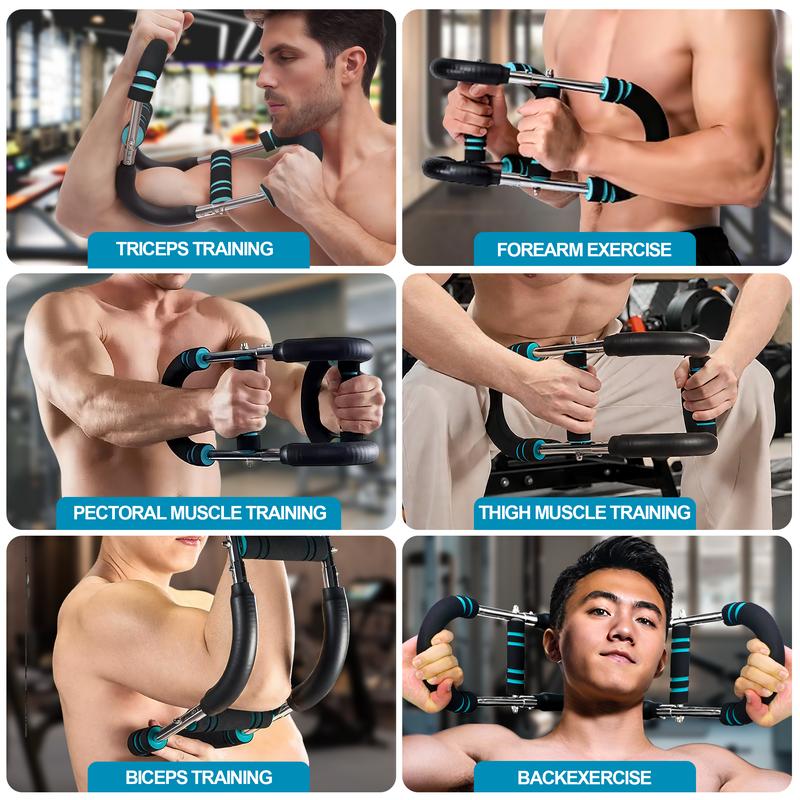 TRICEPS TRAINING

FOREARM EXERCISE

PECTORAL MUSCLE TRAINING

THIGH MUSCLE TRAINING

BICEPS TRAINING

BACKEXERCISE