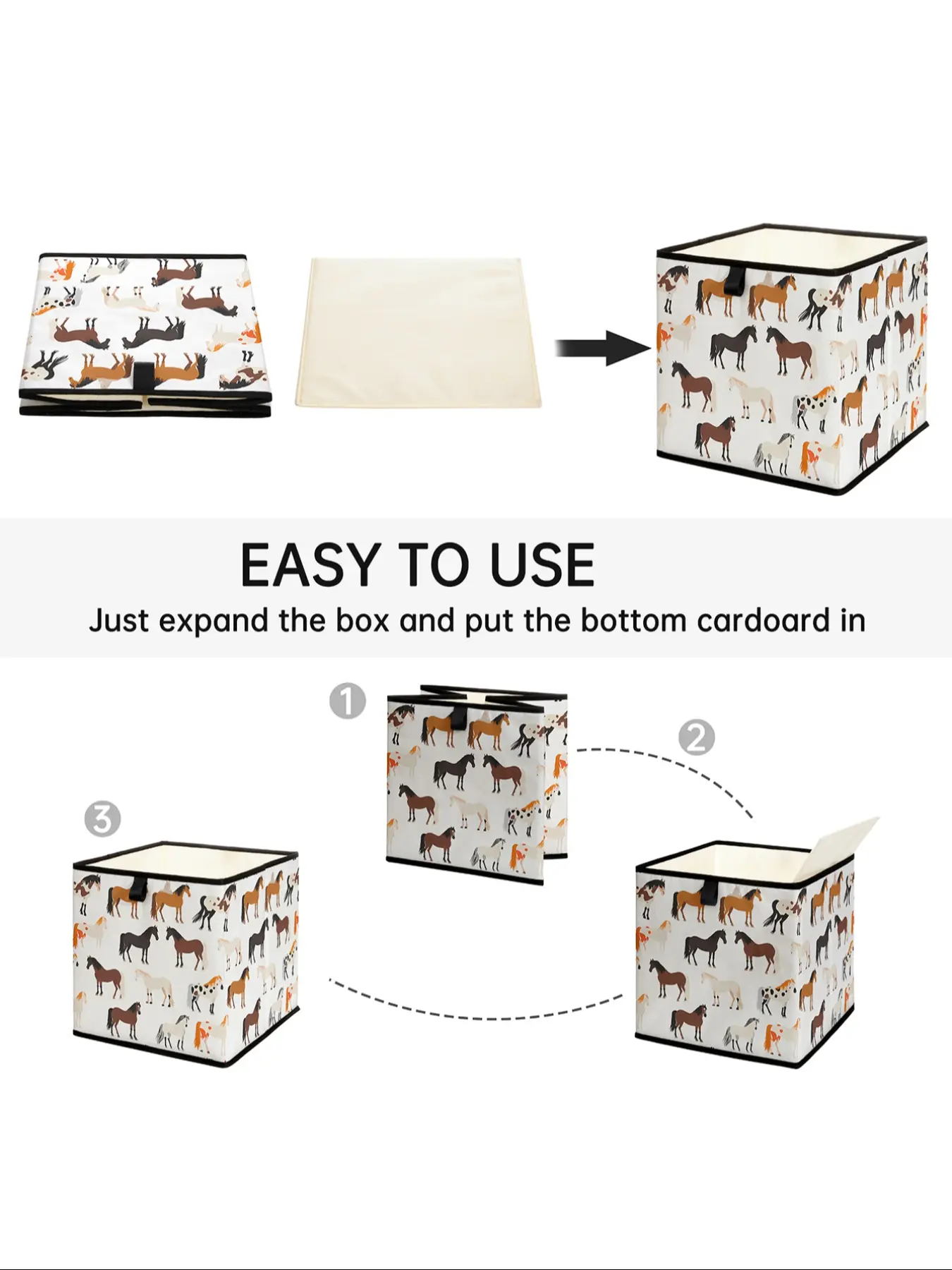 EASY TO USE

Just expand the box and put the bottom cardoard in

1

2

3