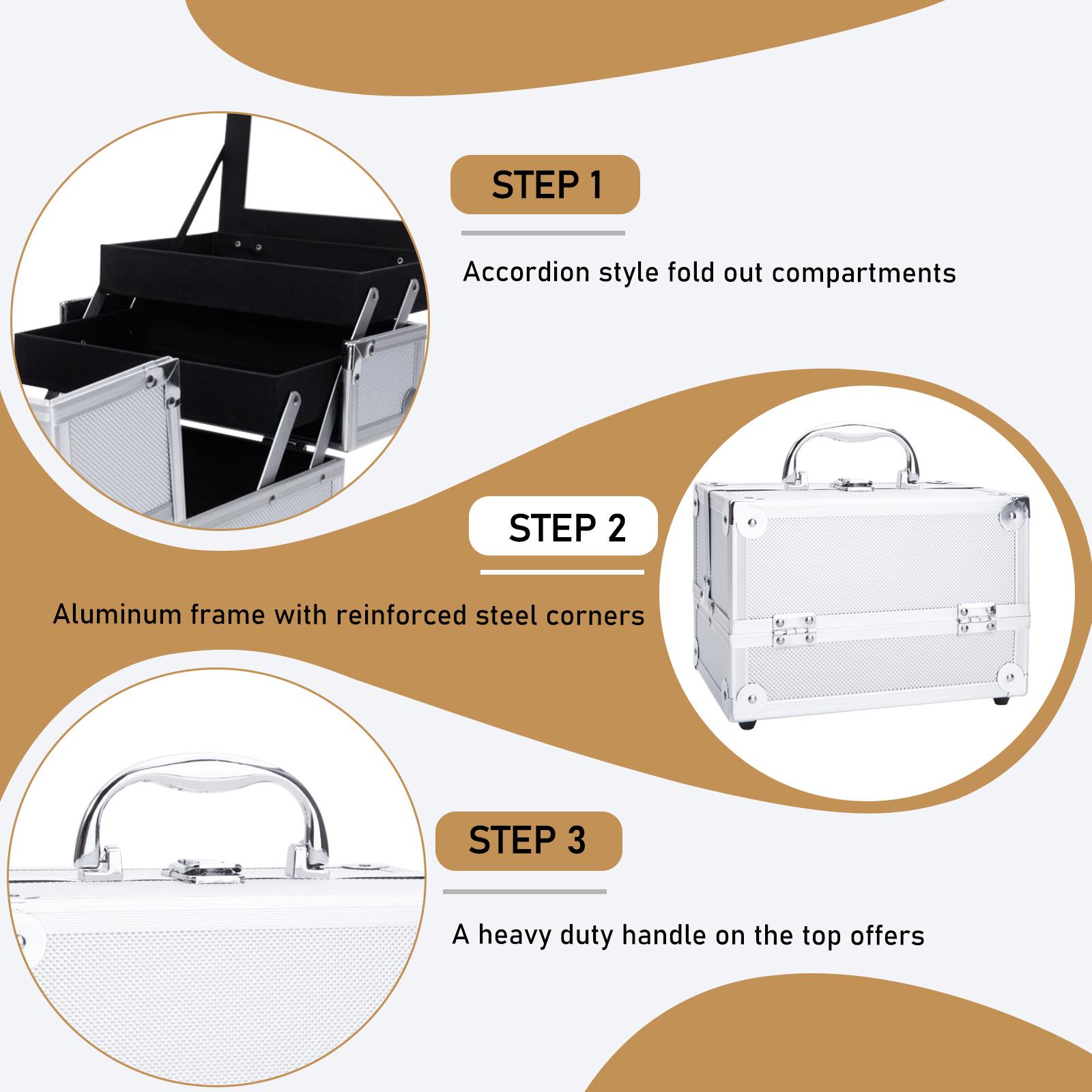 STEP 1

Accordion style fold out compartments

STEP 2

Aluminum frame with reinforced steel corners

STEP 3

A heavy duty handle on the top offers