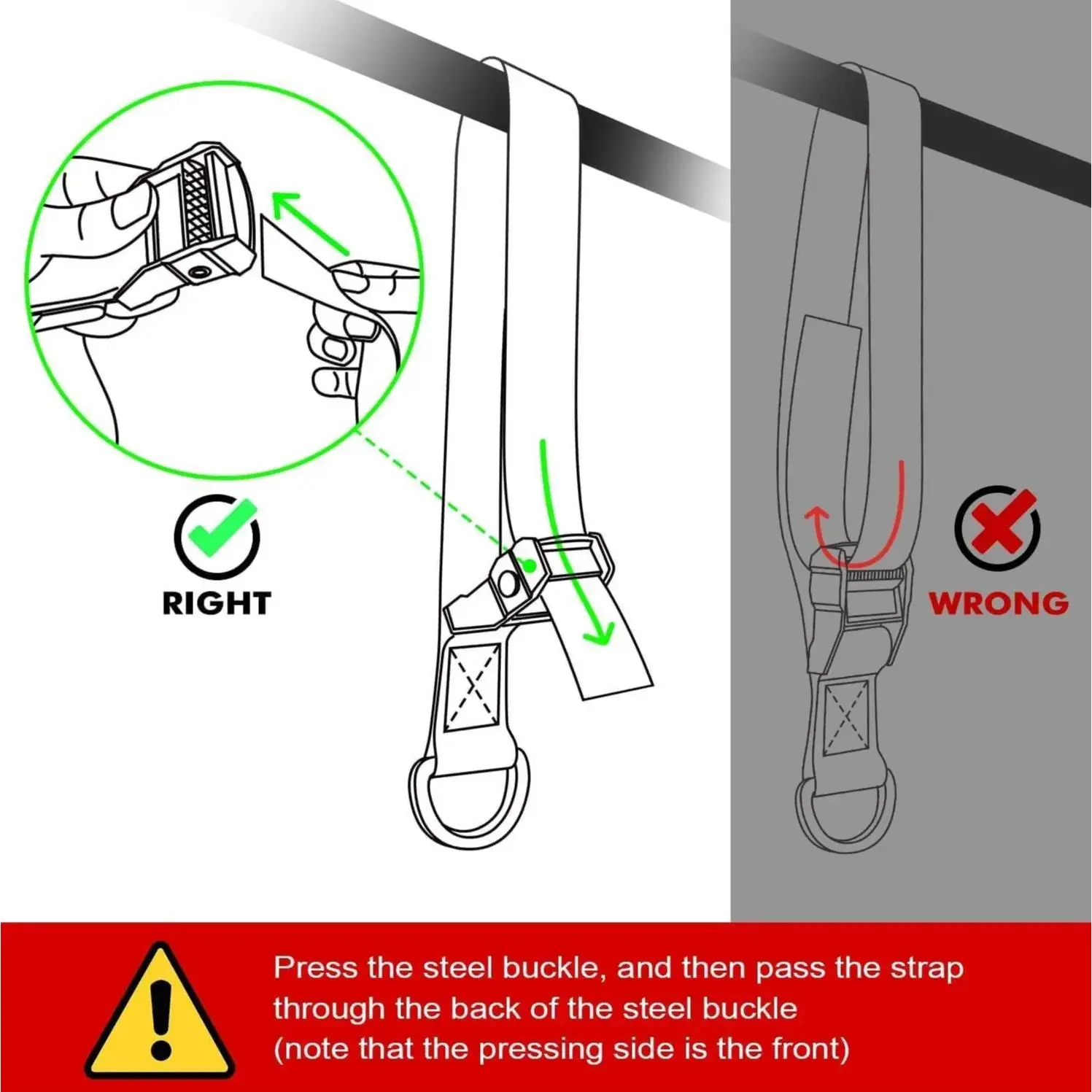 RIGHT

WRONG

Press the steel buckle, and then pass the strap through the back of the steel buckle
(note that the pressing side is the front)