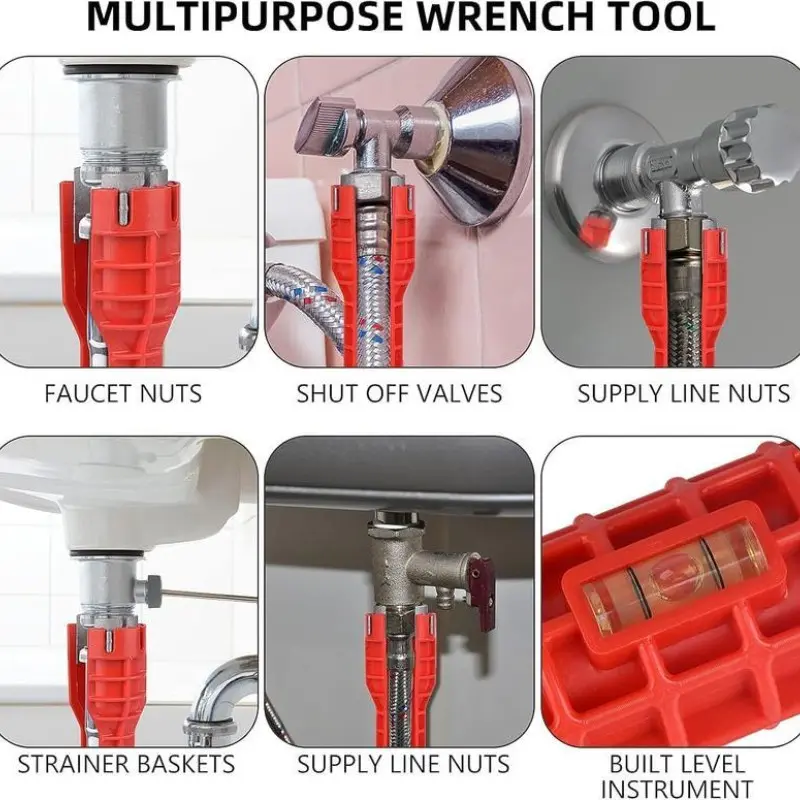 MULTIPURPOSE WRENCH TOOL

FAUCET NUTS

SHUT OFF VALVES

SUPPLY LINE NUTS

STRAINER BASKETS

SUPPLY LINE NUTS

BUILT LEVEL INSTRUMENT