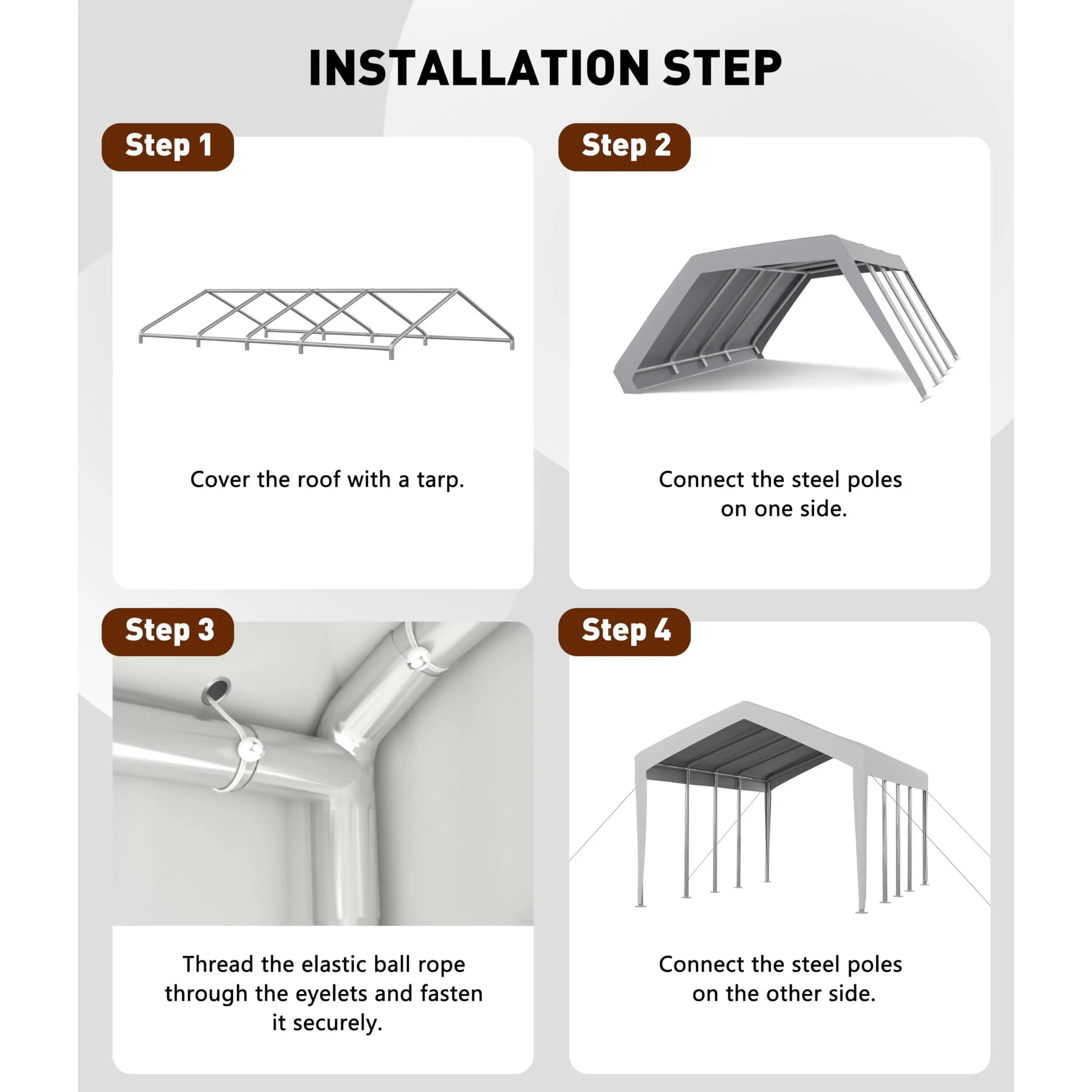 INSTALLATION STEP

Step 1

Cover the roof with a tarp.

Step 2

Connect the steel poles on one side.

Step 3

Thread the elastic ball rope through the eyelets and fasten it securely.

Step 4

Connect the steel poles on the other side.