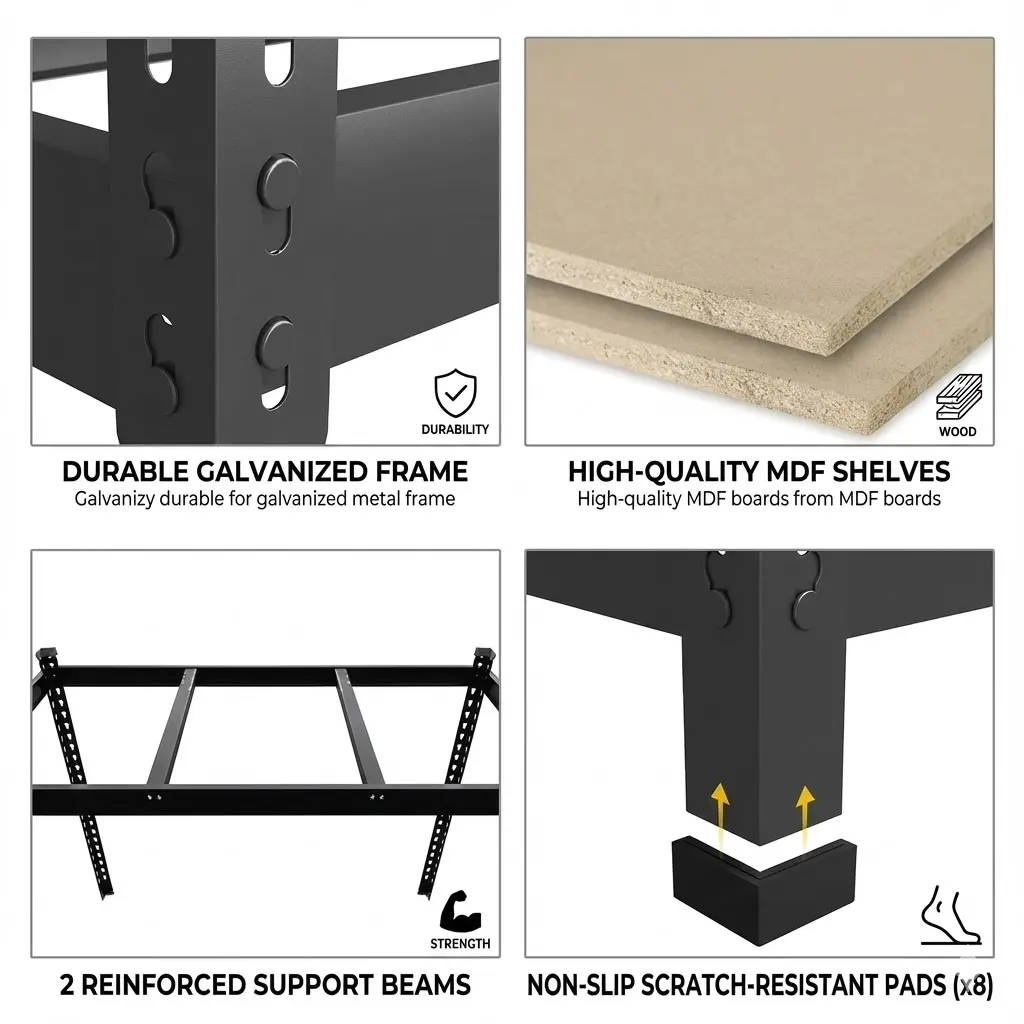 DURABILITY

DURABLE GALVANIZED FRAME
Galvanizy durable for galvanized metal frame

WOOD

HIGH-QUALITY MDF SHELVES
High-quality MDF boards from MDF boards

STRENGTH

2 REINFORCED SUPPORT BEAMS

NON-SLIP SCRATCH-RESISTANT PADS (x8)