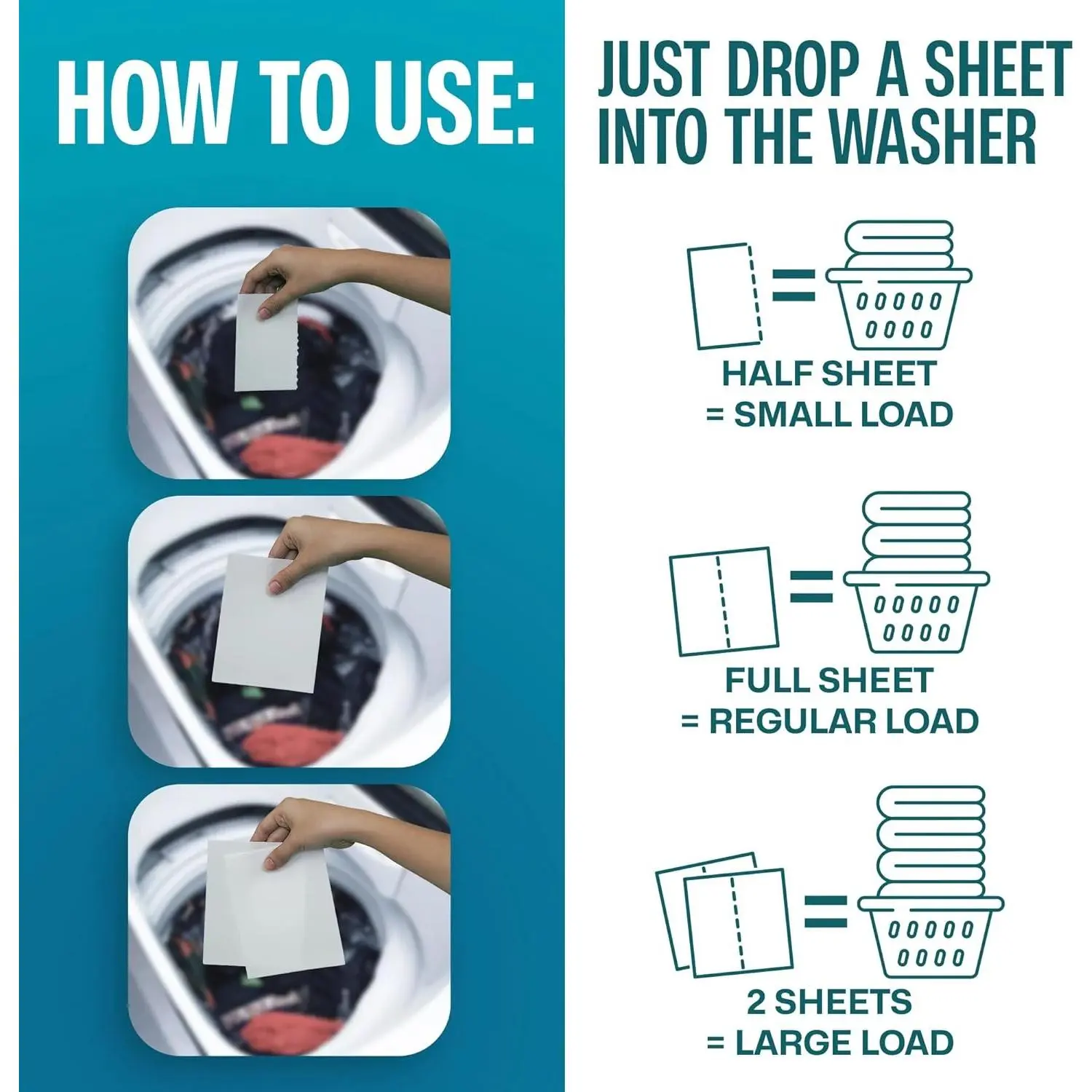 HOW TO USE:

JUST DROP A SHEET INTO THE WASHER

HALF SHEET
= SMALL LOAD

FULL SHEET
= REGULAR LOAD

2 SHEETS
= LARGE LOAD