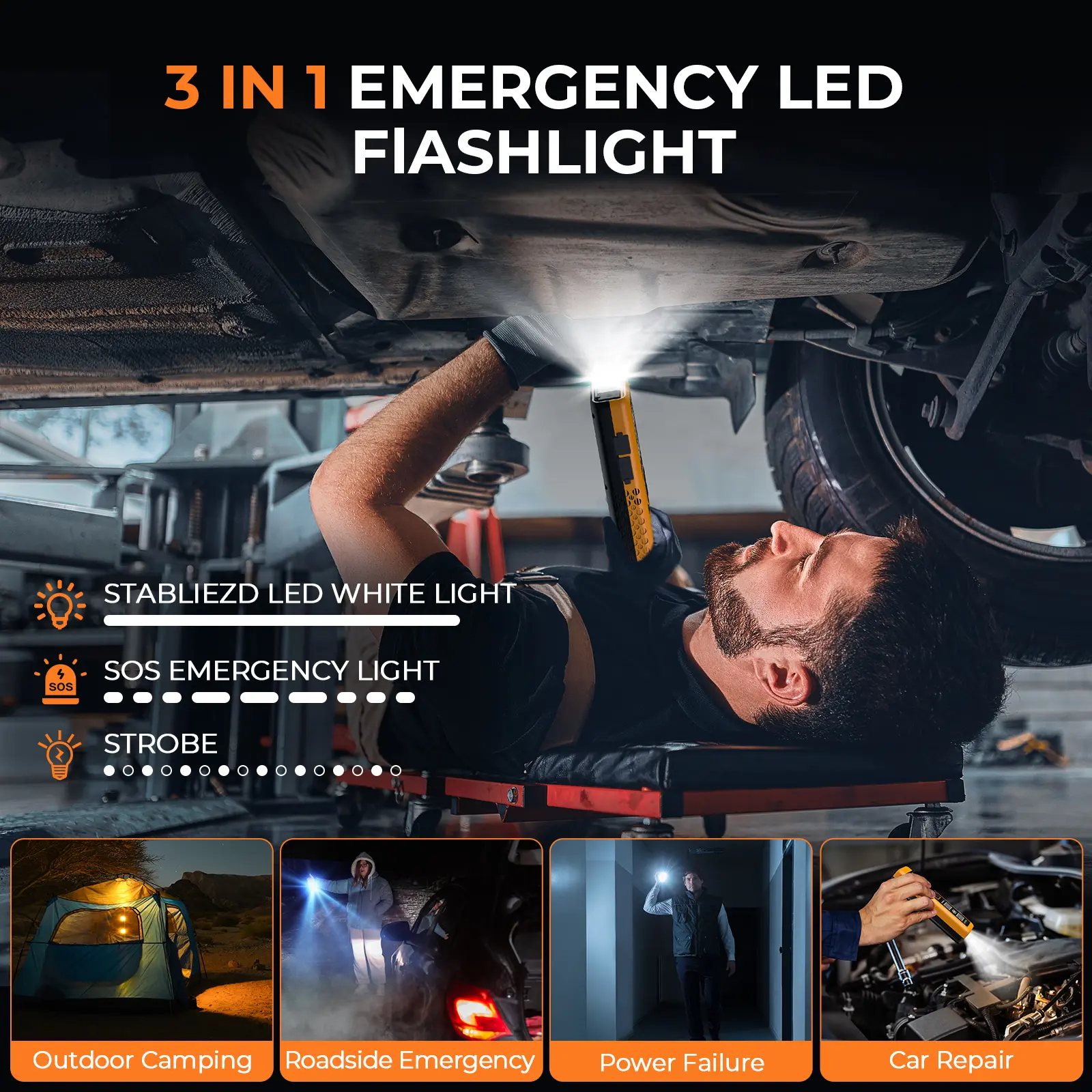 3 IN 1 EMERGENCY LED FlASHLIGHT

STABLIEZD LED WHITE LIGHT

SOS

SOS EMERGENCY LIGHT

STROBE

Outdoor Camping

Roadside Emergency

Power Failure

Car Repair