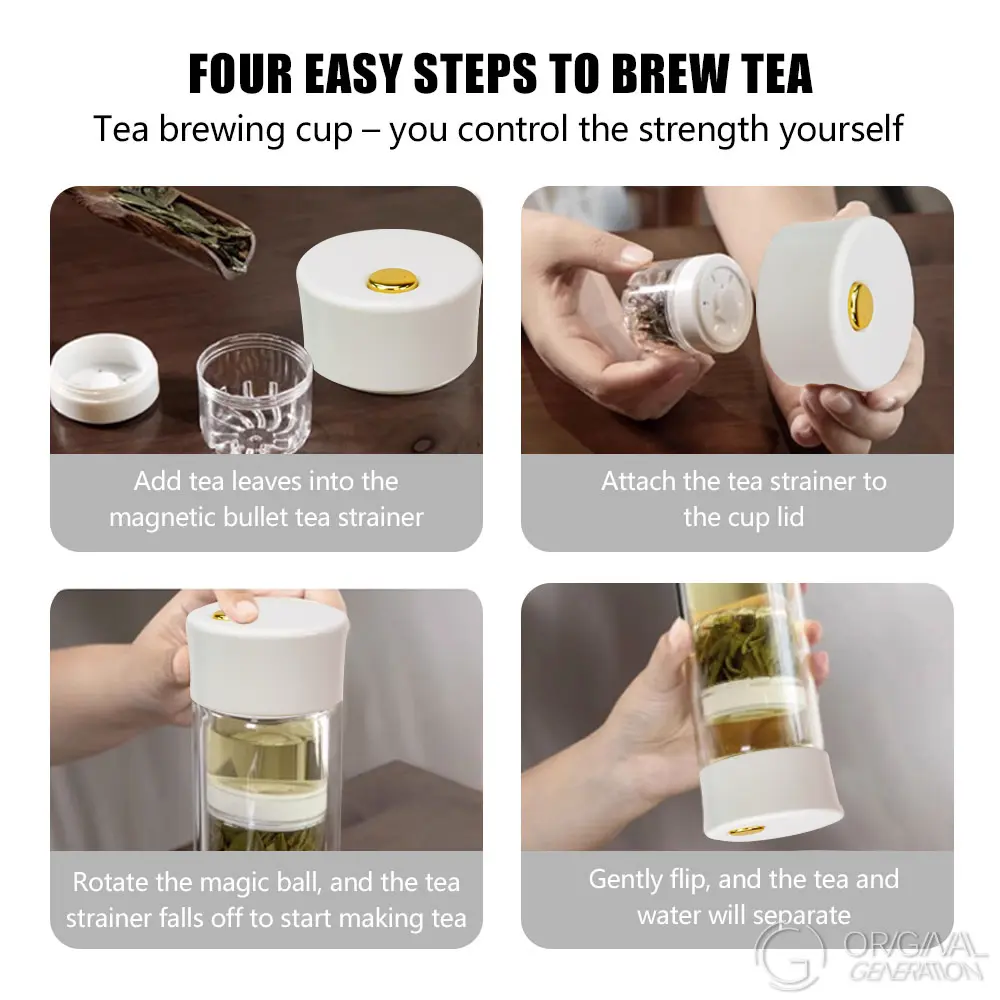 FOUR EASY STEPS TO BREW TEA

Tea brewing cup – you control the strength yourself

Add tea leaves into the magnetic bullet tea strainer

Attach the tea strainer to the cup lid

Rotate the magic ball, and the tea strainer falls off to start making tea

Gently flip, and the tea and water will separate

ORIGINAL GENERATION